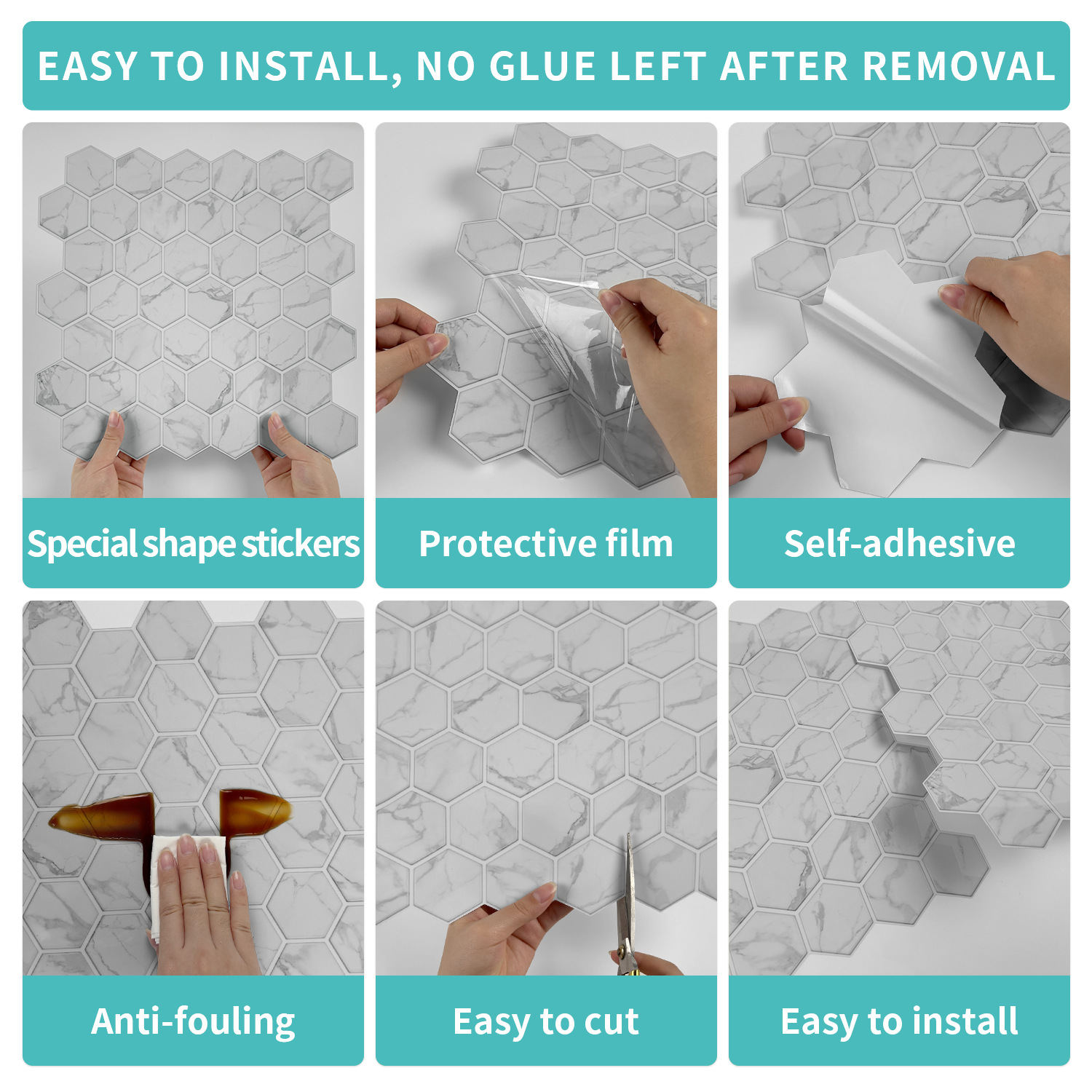 EASY TO INSTALL, NO GLUE LEFT AFTER REMOVAL

Special shape stickers

Protective film

Self-adhesive

Anti-fouling

Easy to cut

Easy to install