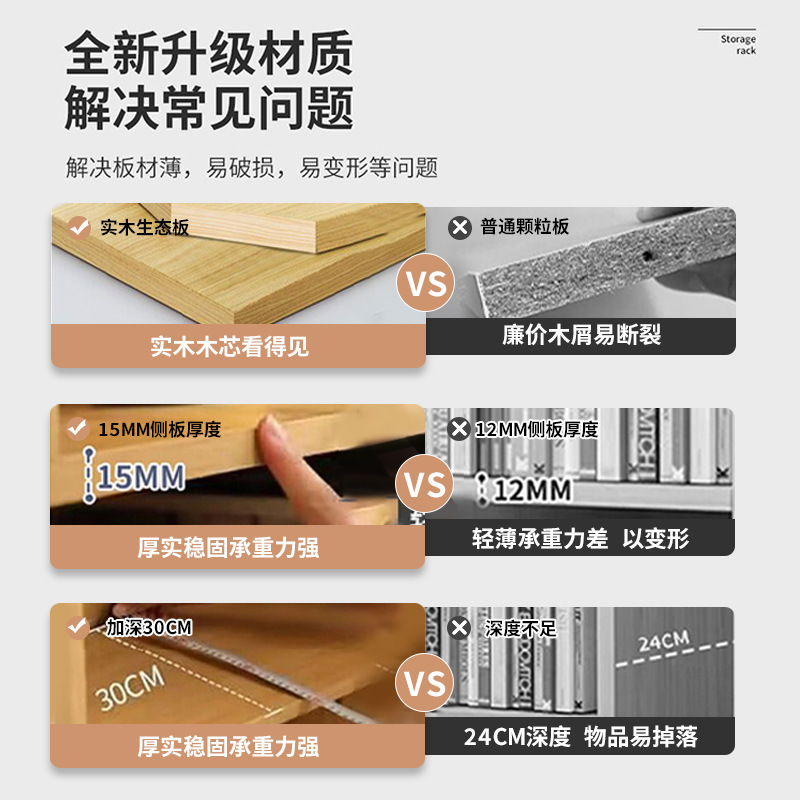 全新升级材质
解决常见问题

Storage rack

解决板材薄，易破损，易变形等问题

实木生态板
实木木芯看得见

VS

普通颗粒板
廉价木屑易断裂

15MM侧板厚度
15MM
厚实稳固承重力强

VS

12MM侧板厚度
12MM
轻薄承重力差 以变形

加深30CM
30CM
厚实稳固承重力强

VS

深度不足
24CM
24CM深度 物品易掉落