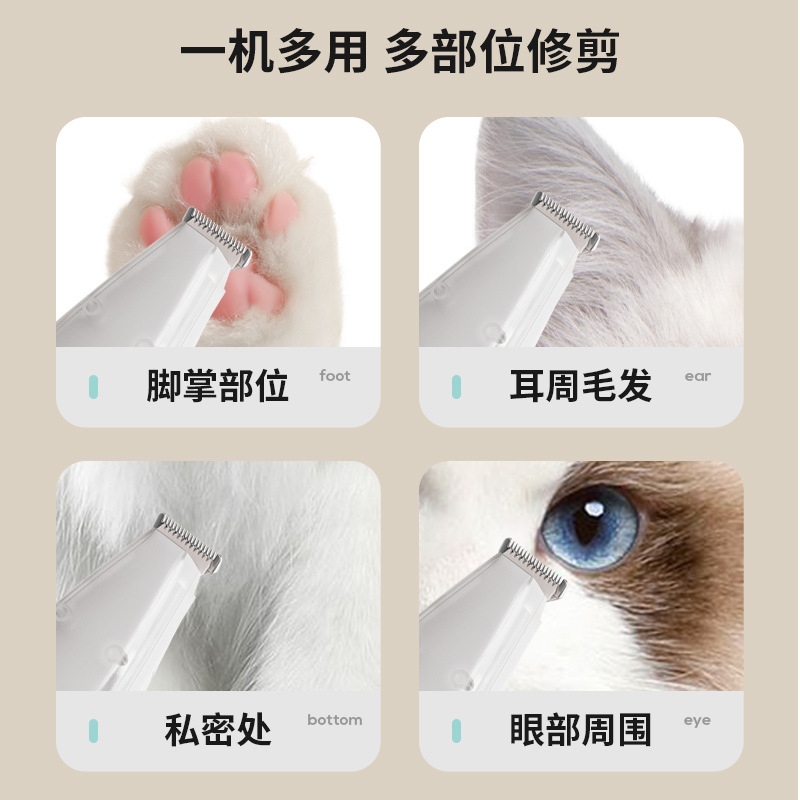 一机多用 多部位修剪

脚掌部位 foot

耳周毛发 ear

私密处 bottom

眼部周围 eye