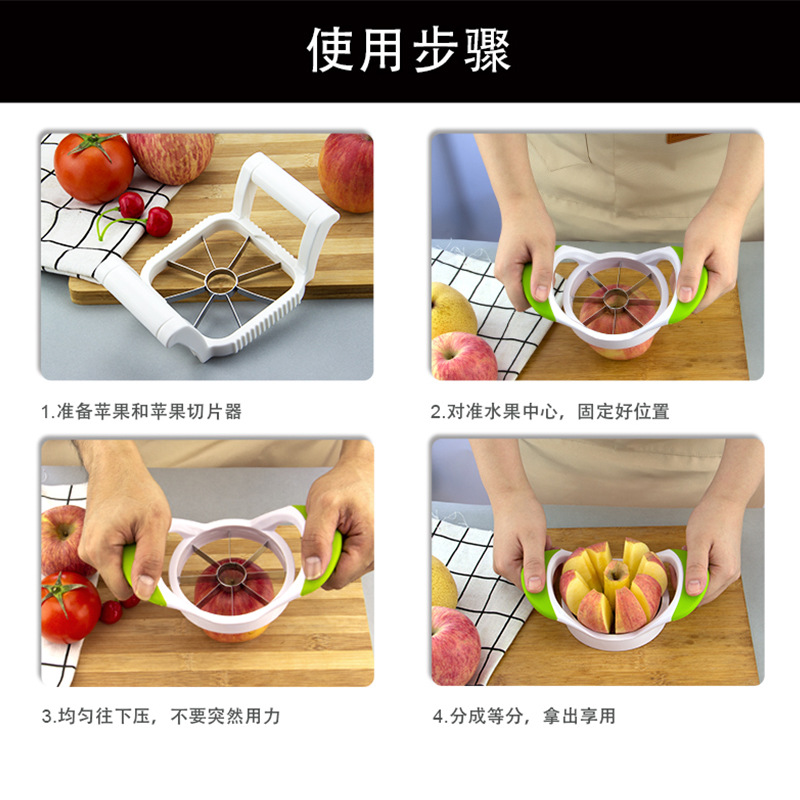 使用步骤

1.准备苹果和苹果切片器

2.对准水果中心，固定好位置

3.均匀往下压，不要突然用力

4.分成等分，拿出享用