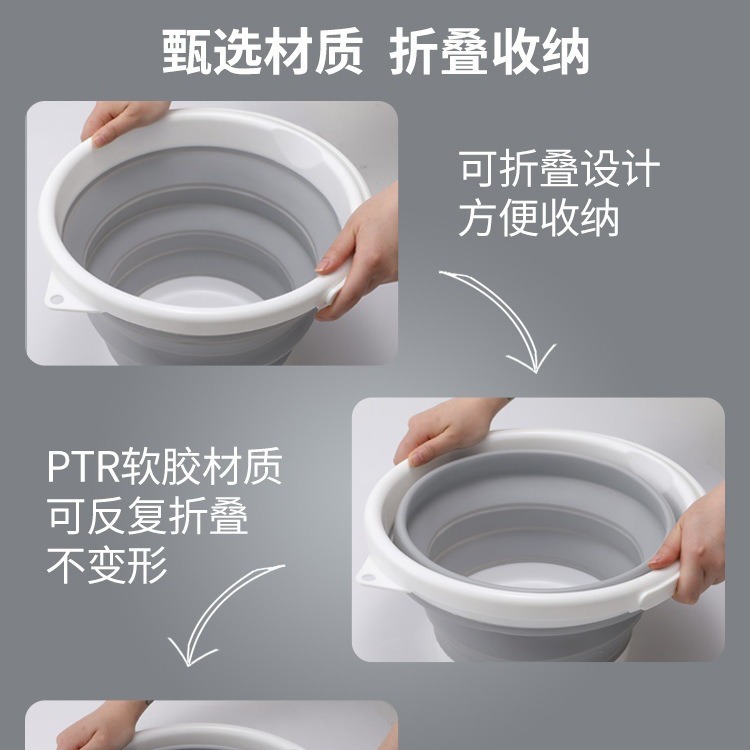 甄选材质 折叠收纳

可折叠设计
方便收纳

PTR软胶材质
可反复折叠
不变形