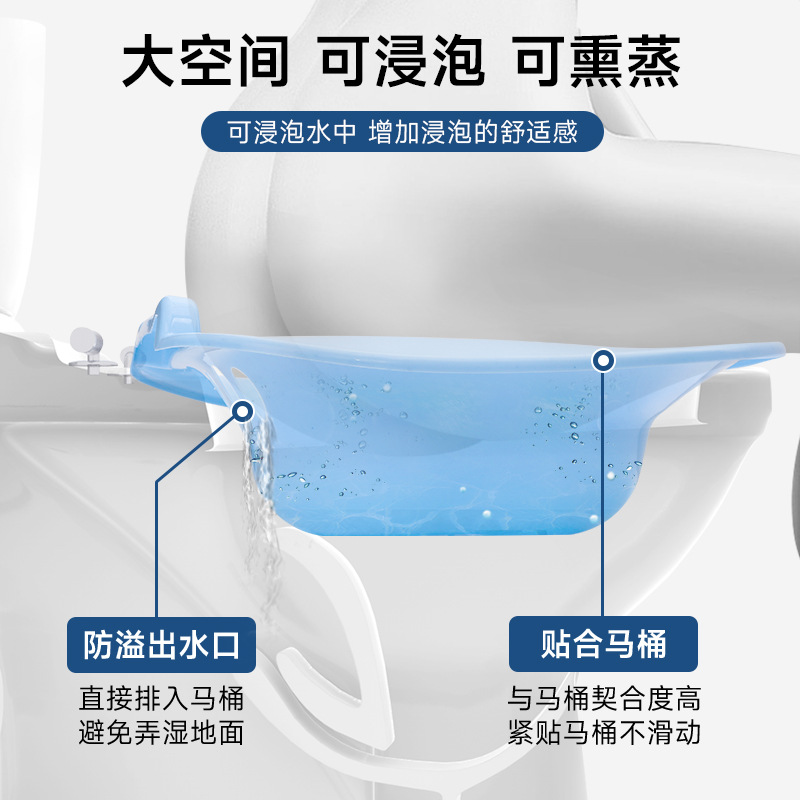 大空间 可浸泡 可熏蒸

可浸泡水中 增加浸泡的舒适感

防溢出水口

直接排入马桶
避免弄湿地面

贴合马桶

与马桶契合度高
紧贴马桶不滑动