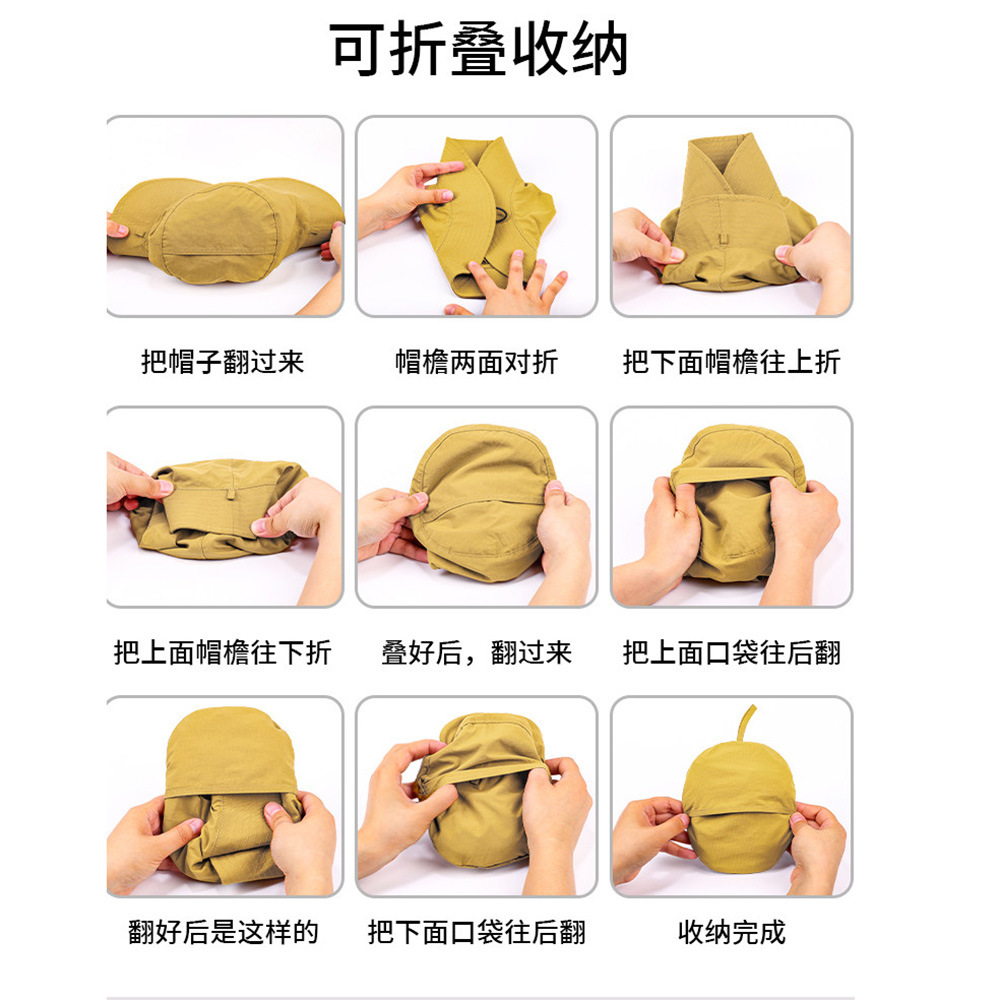 可折叠收纳

把帽子翻过来

帽檐两面对折

把下面帽檐往上折

把上面帽檐往下折

叠好后，翻过来

把上面口袋往后翻

翻好后是这样的

把下面口袋往后翻

收纳完成