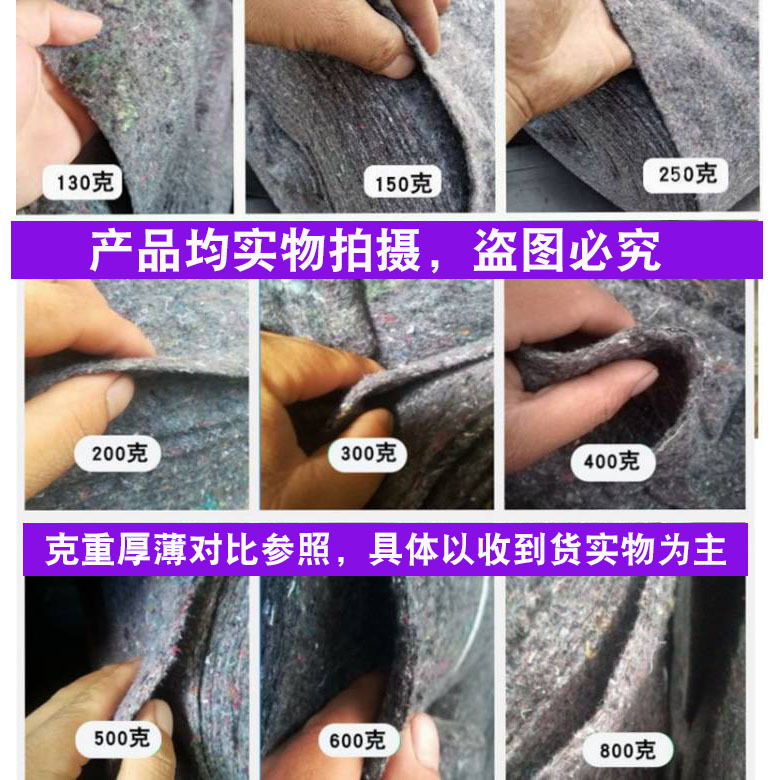 130克

150克

250克

产品均实物拍摄，盗图必究

200克

300克

400克

克重厚薄对比参照，具体以收到货实物为主

500克

600克

800克