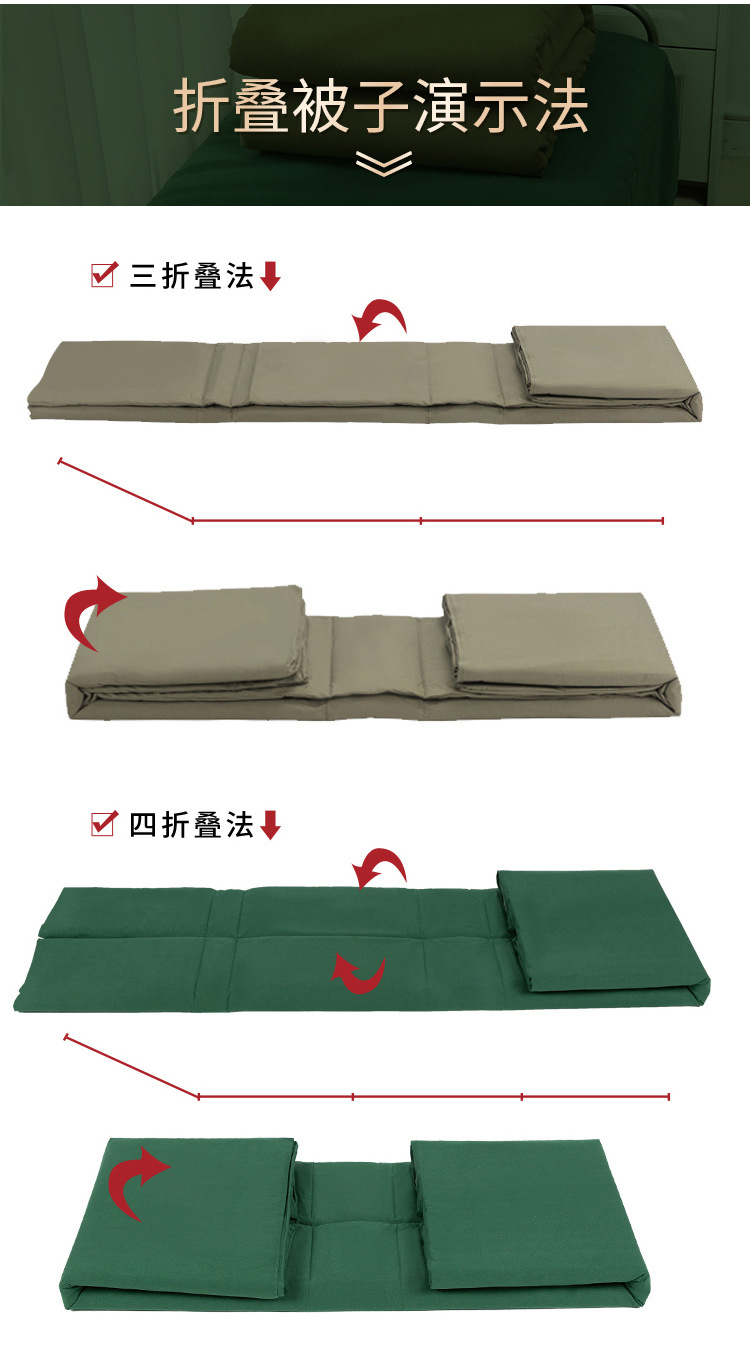 折叠被子演示法

三折叠法

四折叠法