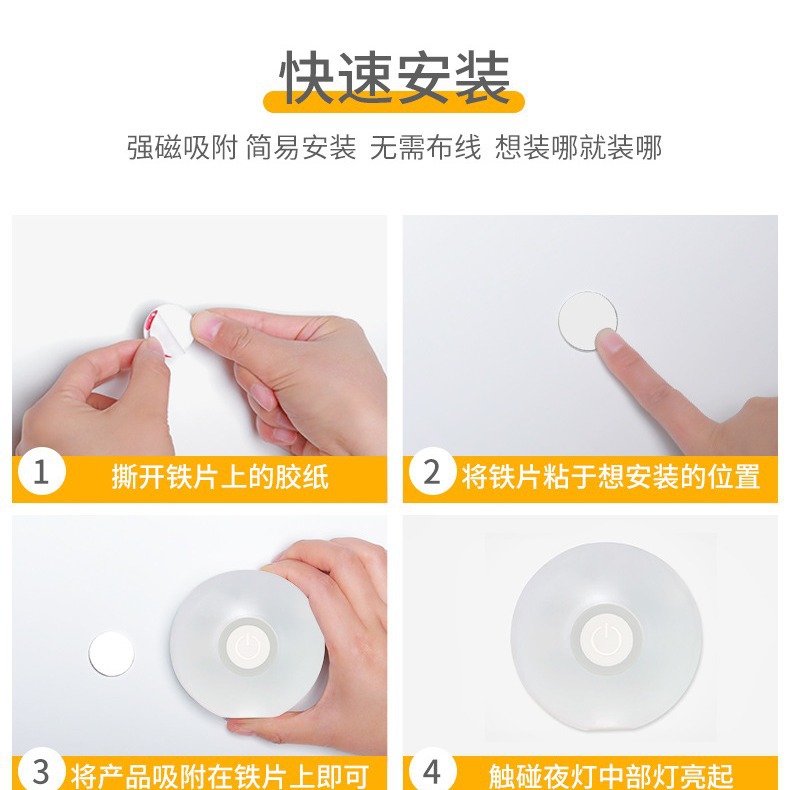 快速安装

强磁吸附 简易安装 无需布线 想装哪就装哪

1 撕开铁片上的胶纸

2 将铁片粘于想安装的位置

3 将产品吸附在铁片上即可

4 触碰夜灯中部灯亮起