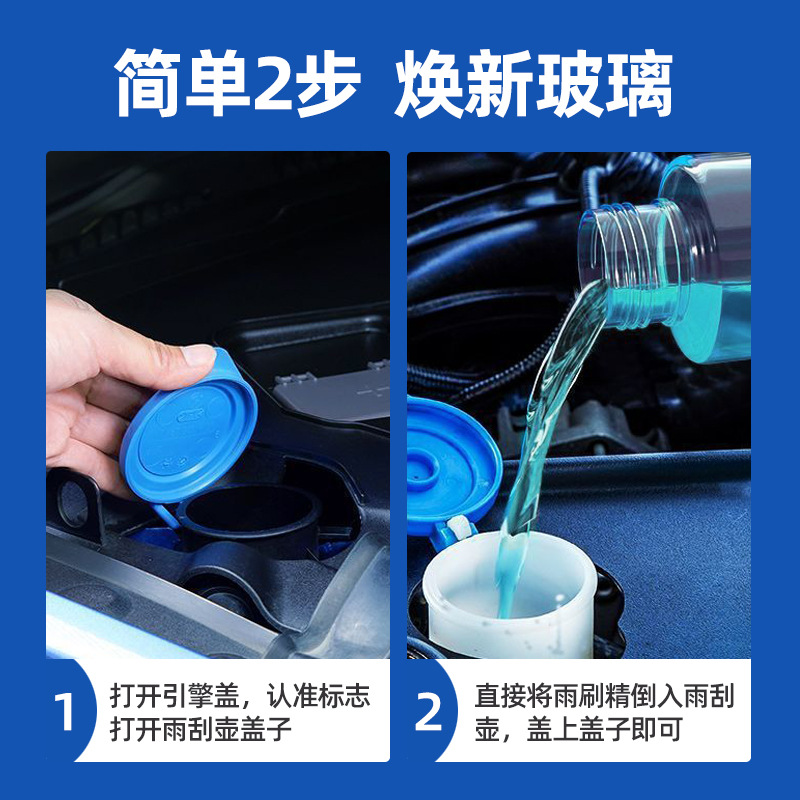 简单2步 焕新玻璃

1 打开引擎盖，认准标志打开雨刮壶盖子

2 直接将雨刷精倒入雨刮壶，盖上盖子即可