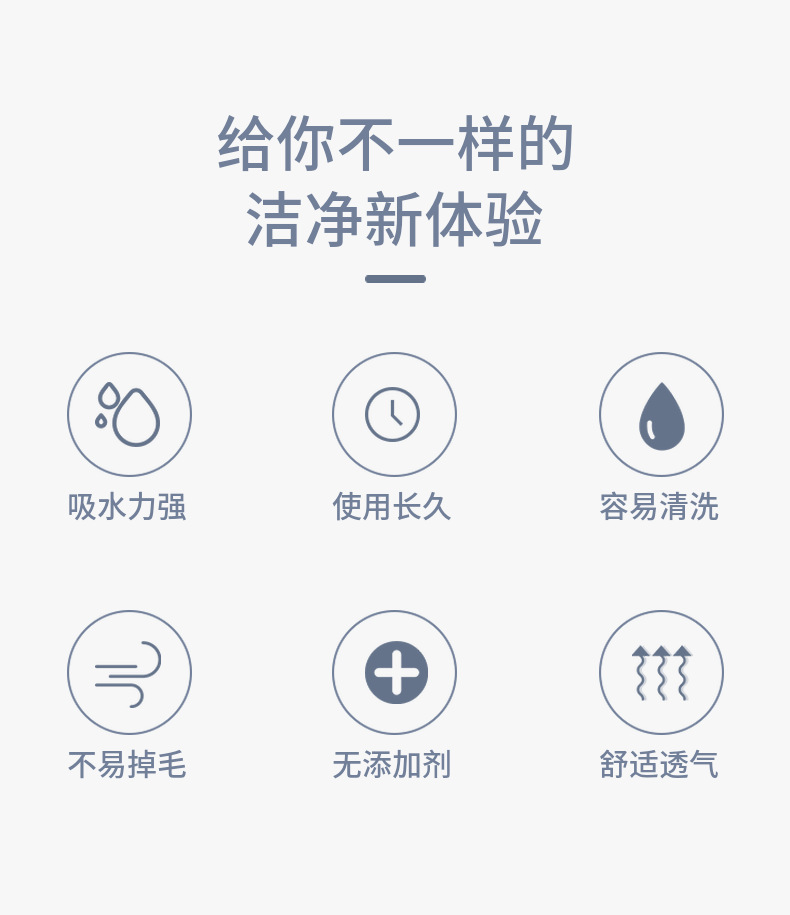 给你不一样的
洁净新体验

吸水力强

使用长久

容易清洗

不易掉毛

无添加剂

舒适透气