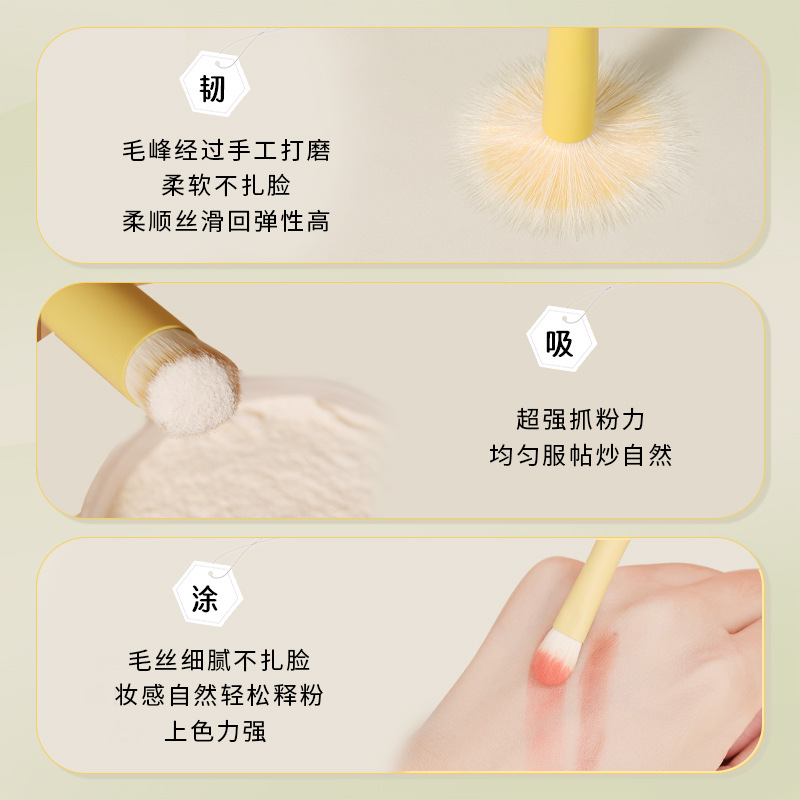 韧

毛峰经过手工打磨
柔软不扎脸
柔顺丝滑回弹性高

吸

超强抓粉力
均匀服帖炒自然

涂

毛丝细腻不扎脸
妆感自然轻松释粉
上色力强