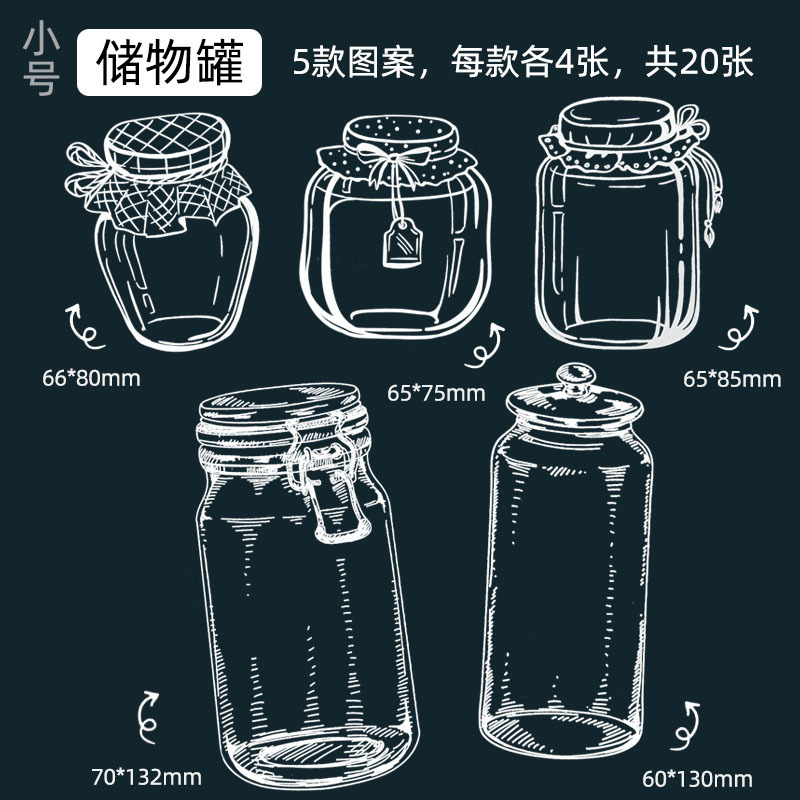 小号

储物罐

5款图案，每款各4张，共20张

66*80mm

65*75mm

65*85mm

70*132mm

60*130mm