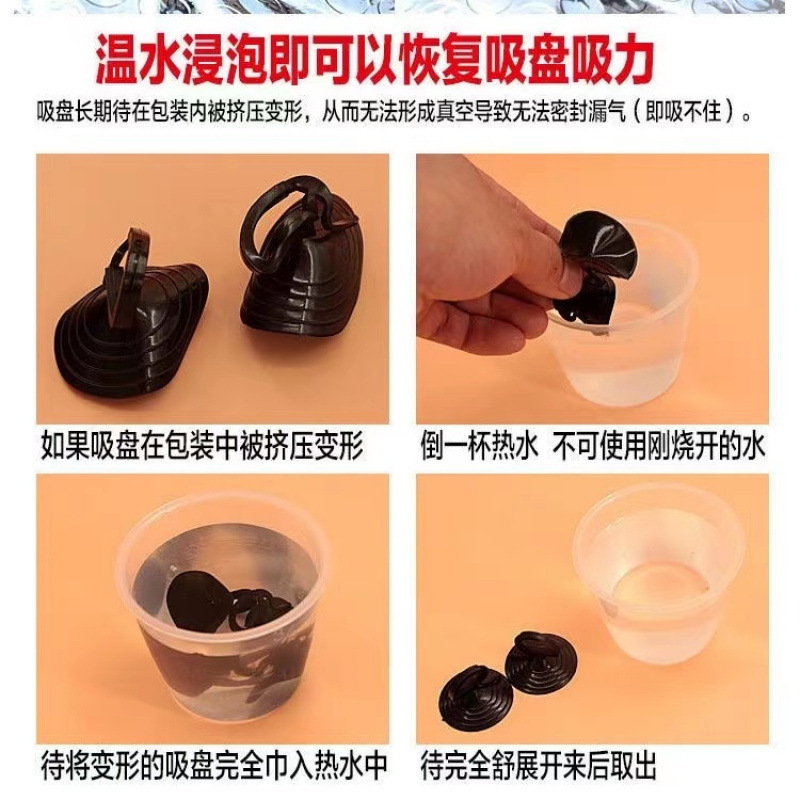 温水浸泡即可以恢复吸盘吸力

吸盘长期待在包装内被挤压变形，从而无法形成真空导致无法密封漏气（即吸不住）。

如果吸盘在包装中被挤压变形

倒一杯热水 不可使用刚烧开的水

待将变形的吸盘完全巾入热水中

待完全舒展开来后取出