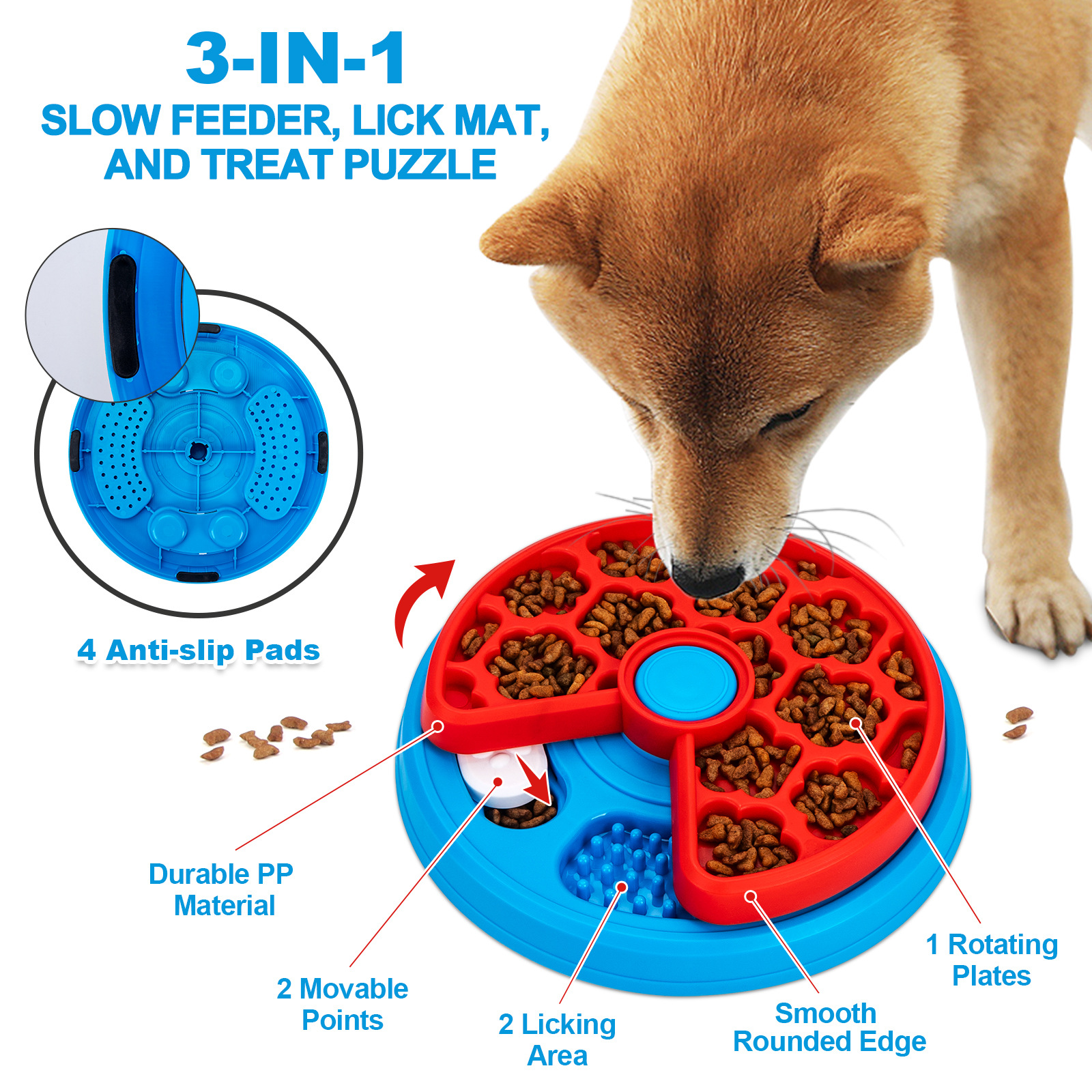 3-IN-1
SLOW FEEDER, LICK MAT, AND TREAT PUZZLE

4 Anti-slip Pads

Durable PP Material

2 Movable Points

2 Licking Area

Smooth Rounded Edge

1 Rotating Plates