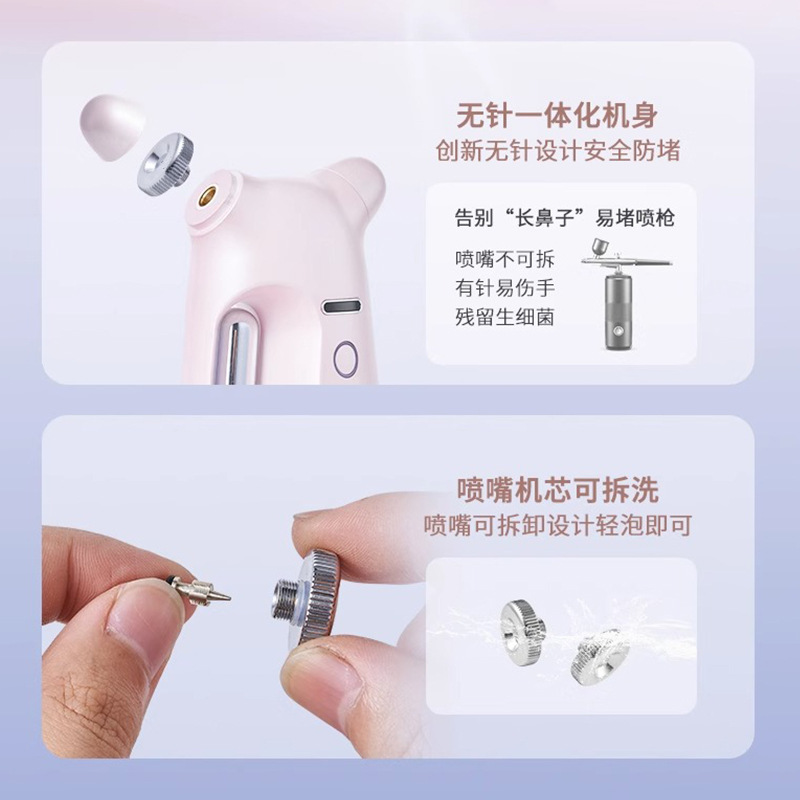 无针一体化机身
创新无针设计安全防堵

告别“长鼻子”易堵喷枪

喷嘴不可拆
有针易伤手
残留生细菌

喷嘴机芯可拆洗
喷嘴可拆卸设计轻泡即可