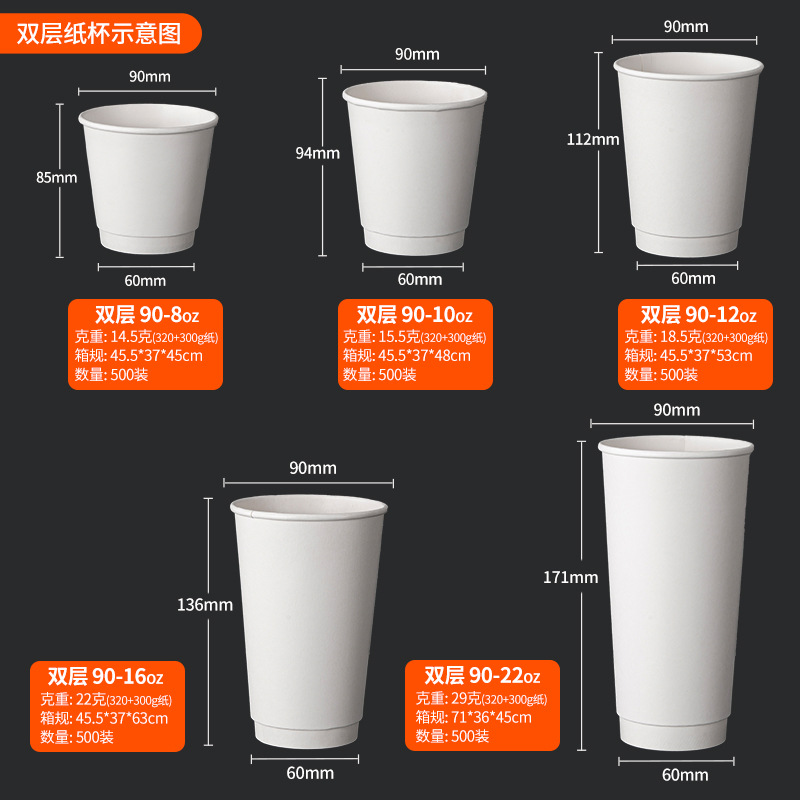 双层纸杯示意图

90mm
85mm
60mm
双层 90-8oz
克重: 14.5克(320+300g纸)
箱规: 45.5*37*45cm
数量: 500装

90mm
94mm
60mm
双层 90-10oz
克重: 15.5克(320+300g纸)
箱规: 45.5*37*48cm
数量: 500装

90mm
112mm
60mm
双层 90-12oz
克重: 18.5克(320+300g纸)
箱规: 45.5*37*53cm
数量: 500装

90mm
136mm
60mm
双层 90-16oz
克重: 22克(320+300g纸)
箱规: 45.5*37*63cm
数量: 500装

90mm
171mm
60mm
双层 90-22oz
克重: 29克(320+300g纸)
箱规: 71*36*45cm
数量: 500装