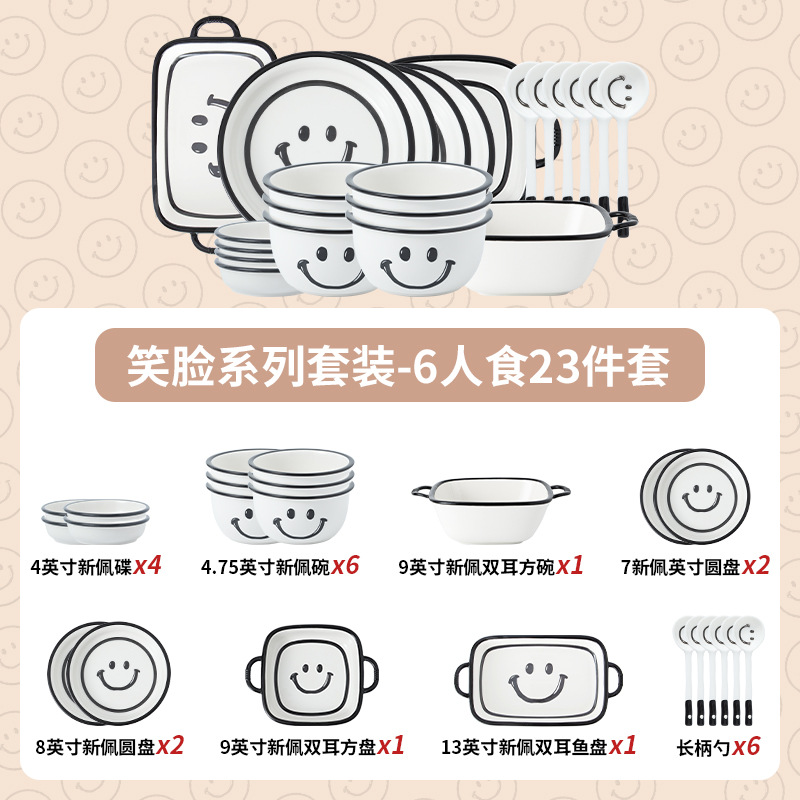 笑脸系列套装-6人食23件套

4英寸新佩碟x4

4.75英寸新佩碗x6

9英寸新佩双耳方碗x1

7新佩英寸圆盘x2

8英寸新佩圆盘x2

9英寸新佩双耳方盘x1

13英寸新佩双耳鱼盘x1

长柄勺x6