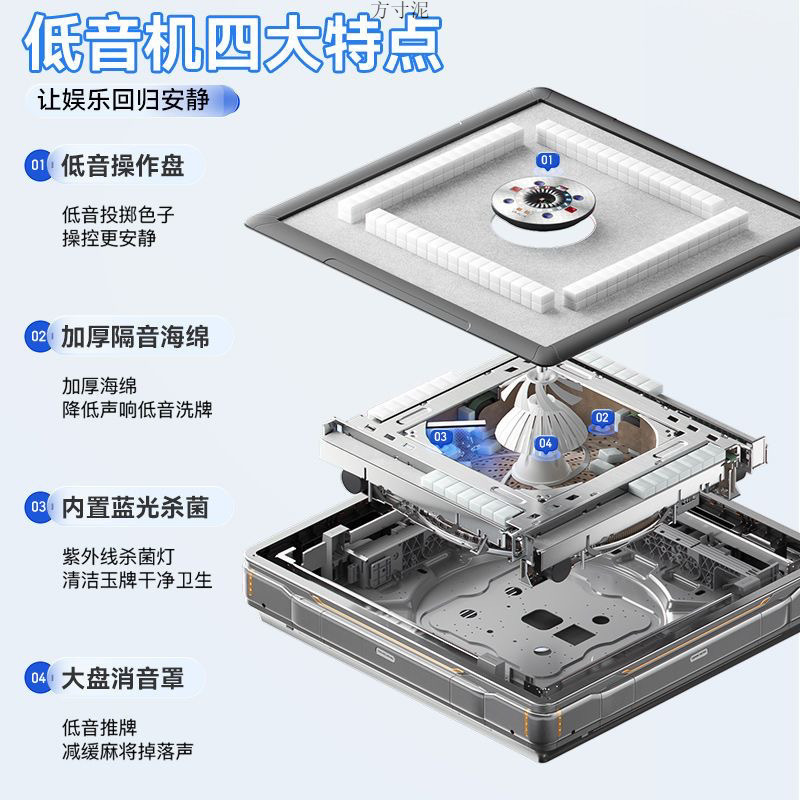 方寸泥

低音机四大特点

让娱乐回归安静

01 低音操作盘

低音投掷色子
操控更安静

02 加厚隔音海绵

加厚海绵
降低声响低音洗牌

03 内置蓝光杀菌

紫外线杀菌灯
清洁玉牌干净卫生

04 大盘消音罩

低音推牌
减缓麻将掉落声

01

02

03

04