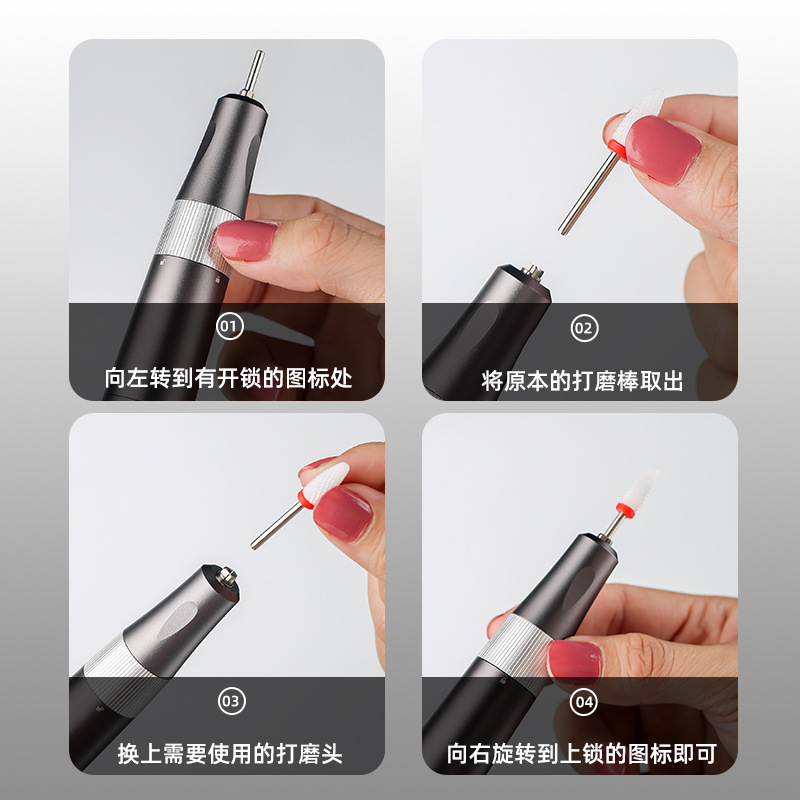 01

向左转到有开锁的图标处

02

将原本的打磨棒取出

03

换上需要使用的打磨头

04

向右旋转到上锁的图标即可