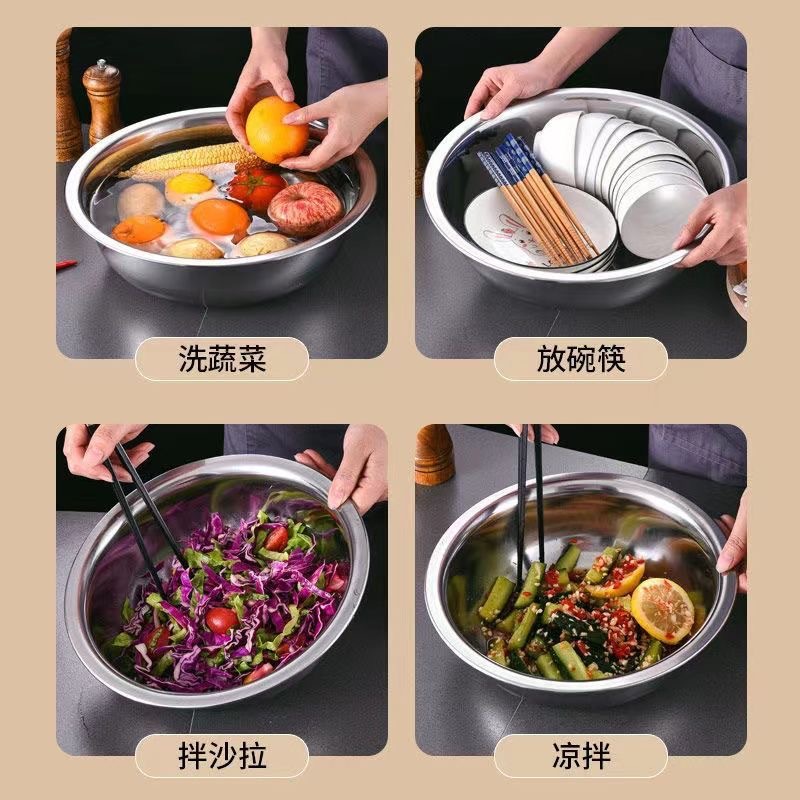 洗蔬菜

放碗筷

拌沙拉

凉拌