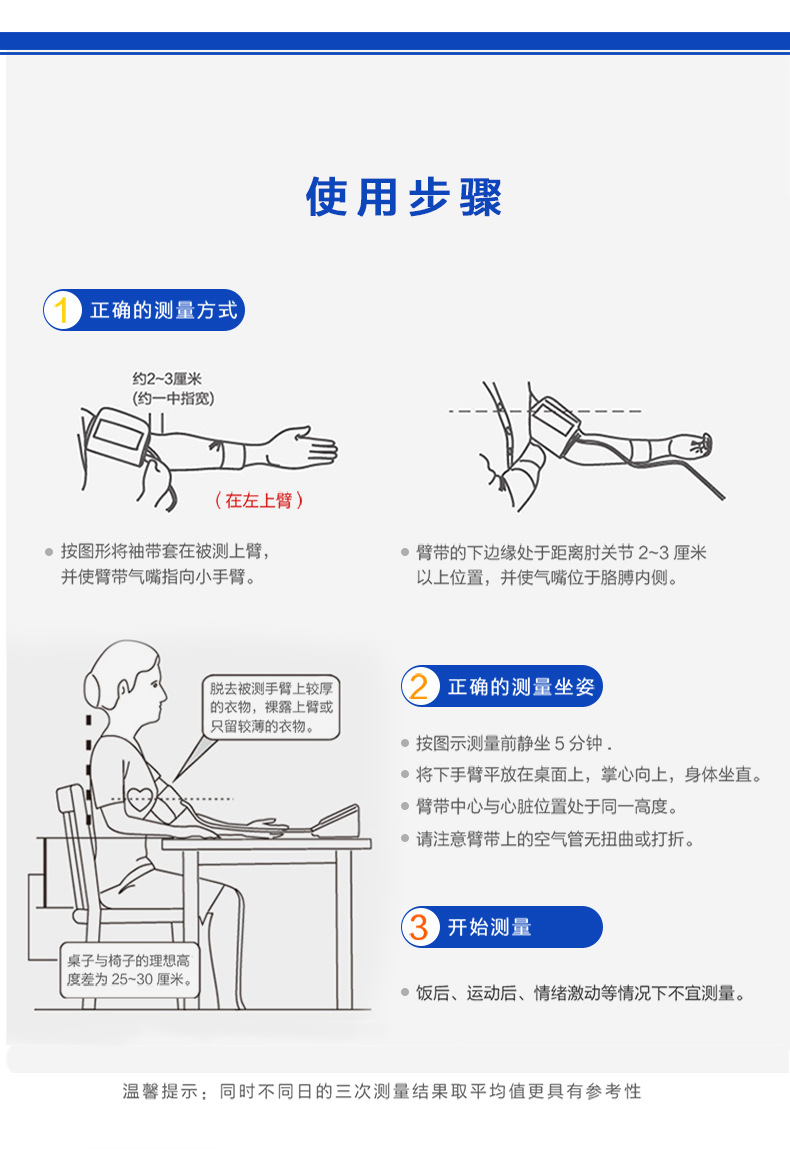 使用步骤

1 正确的测量方式

约2~3厘米
(约一中指宽)

(在左上臂)

● 按图形将袖带套在被测上臂，并使臂带气嘴指向小手臂。

● 臂带的下边缘处于距离肘关节 2~3 厘米以上位置，并使气嘴位于胳膊内侧。

脱去被测手臂上较厚的衣物，裸露上臂或只留较薄的衣物。

桌子与椅子的理想高度差为 25~30 厘米。

2 正确的测量坐姿

● 按图示测量前静坐 5 分钟 .
● 将下手臂平放在桌面上，掌心向上，身体坐直。
● 臂带中心与心脏位置处于同一高度。
● 请注意臂带上的空气管无扭曲或打折。

3 开始测量

● 饭后、运动后、情绪激动等情况下不宜测量。

温馨提示：同时不同日的三次测量结果取平均值更具有参考性