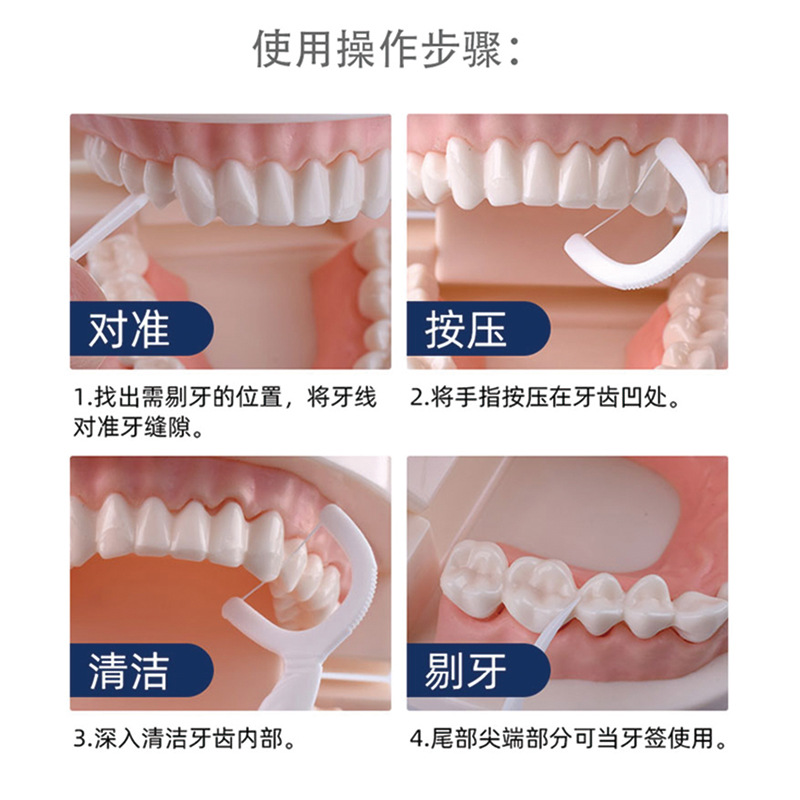 使用操作步骤：

对准

1.找出需剔牙的位置，将牙线对准牙缝隙。

按压

2.将手指按压在牙齿凹处。

清洁

3.深入清洁牙齿内部。

剔牙

4.尾部尖端部分可当牙签使用。