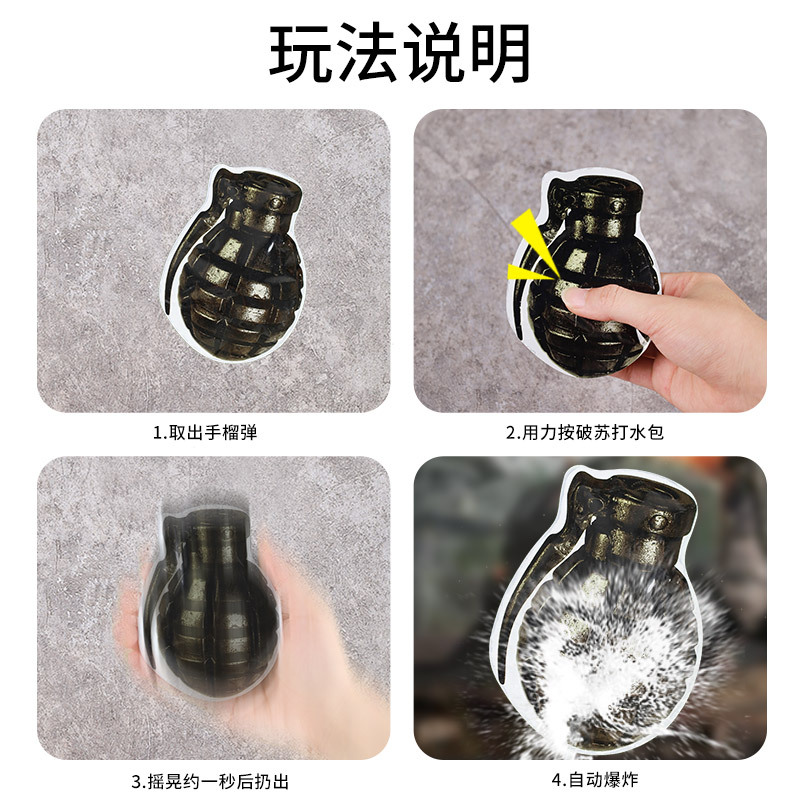 玩法说明

1.取出手榴弹

2.用力按破苏打水包

3.摇晃约一秒后扔出

4.自动爆炸