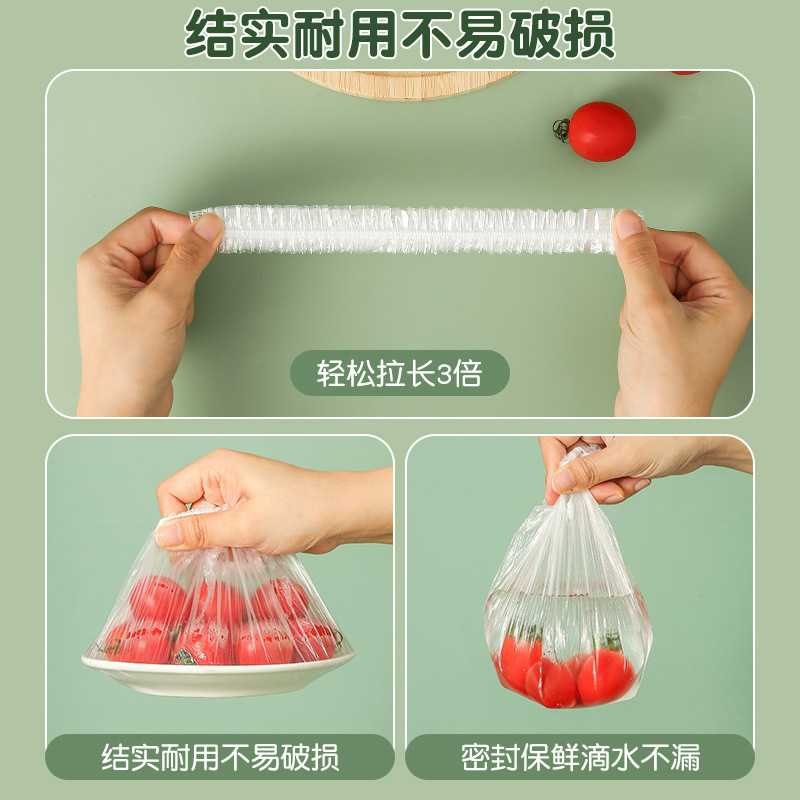 结实耐用不易破损

轻松拉长3倍

结实耐用不易破损

密封保鲜滴水不漏