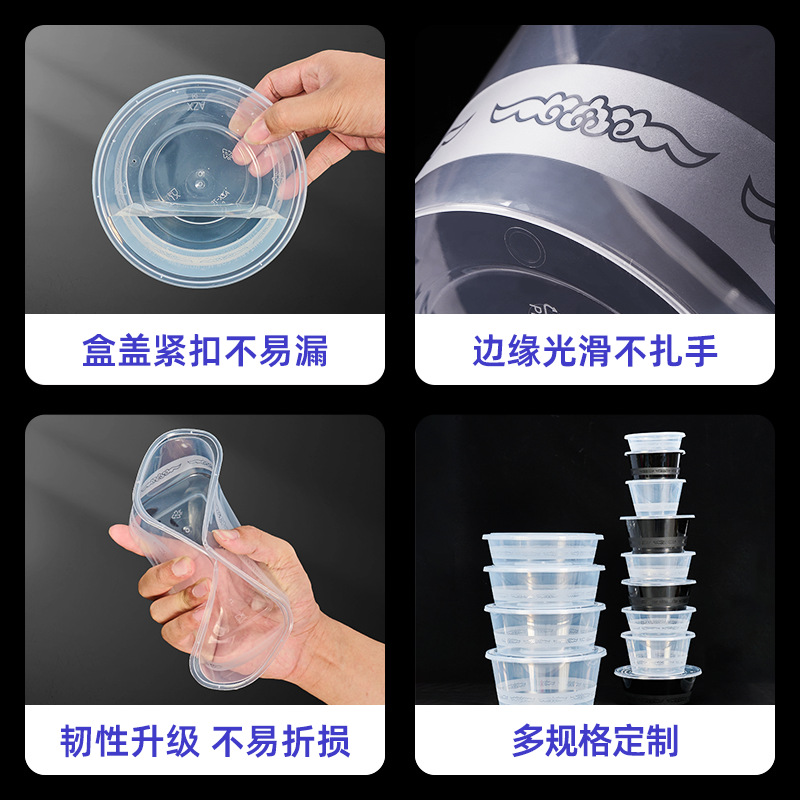 盒盖紧扣不易漏

边缘光滑不扎手

韧性升级 不易折损

多规格定制