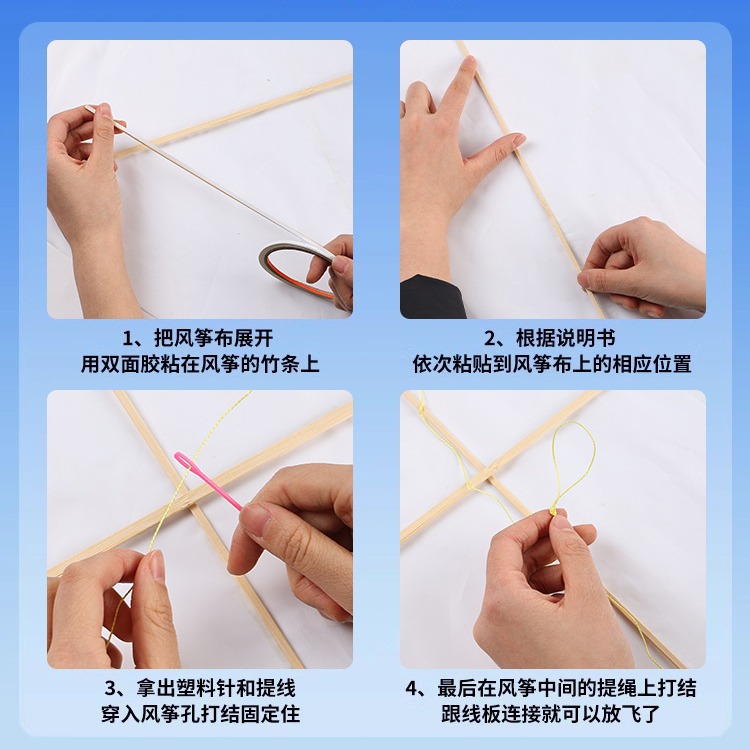 1、把风筝布展开
用双面胶粘在风筝的竹条上

2、根据说明书
依次粘贴到风筝布上的相应位置

3、拿出塑料针和提线
穿入风筝孔打结固定住

4、最后在风筝中间的提绳上打结
跟线板连接就可以放飞了