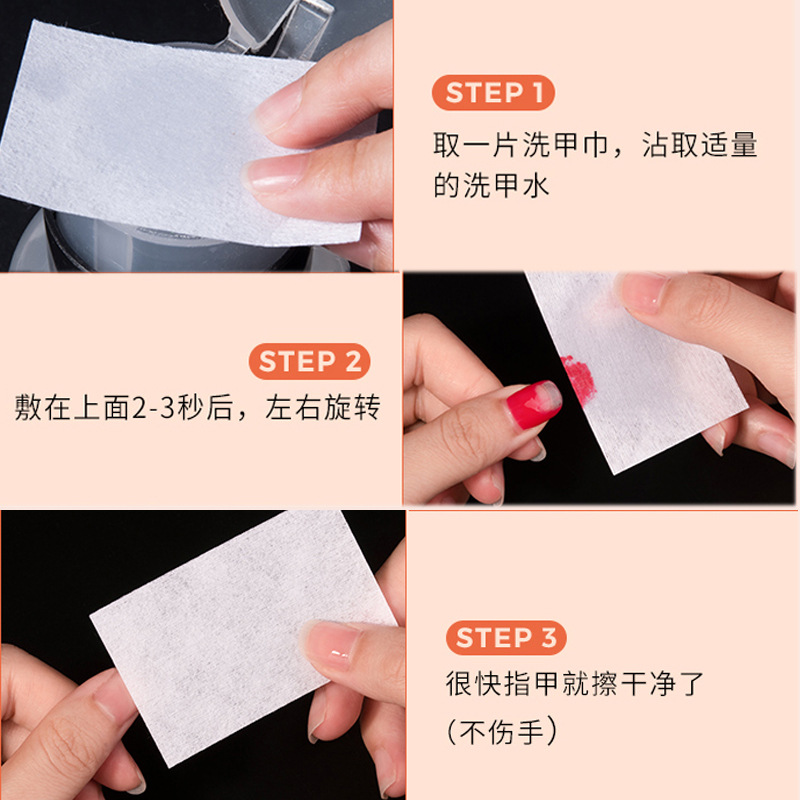 STEP 1
取一片洗甲巾，沾取适量的洗甲水

STEP 2
敷在上面2-3秒后，左右旋转

STEP 3
很快指甲就擦干净了
（不伤手）