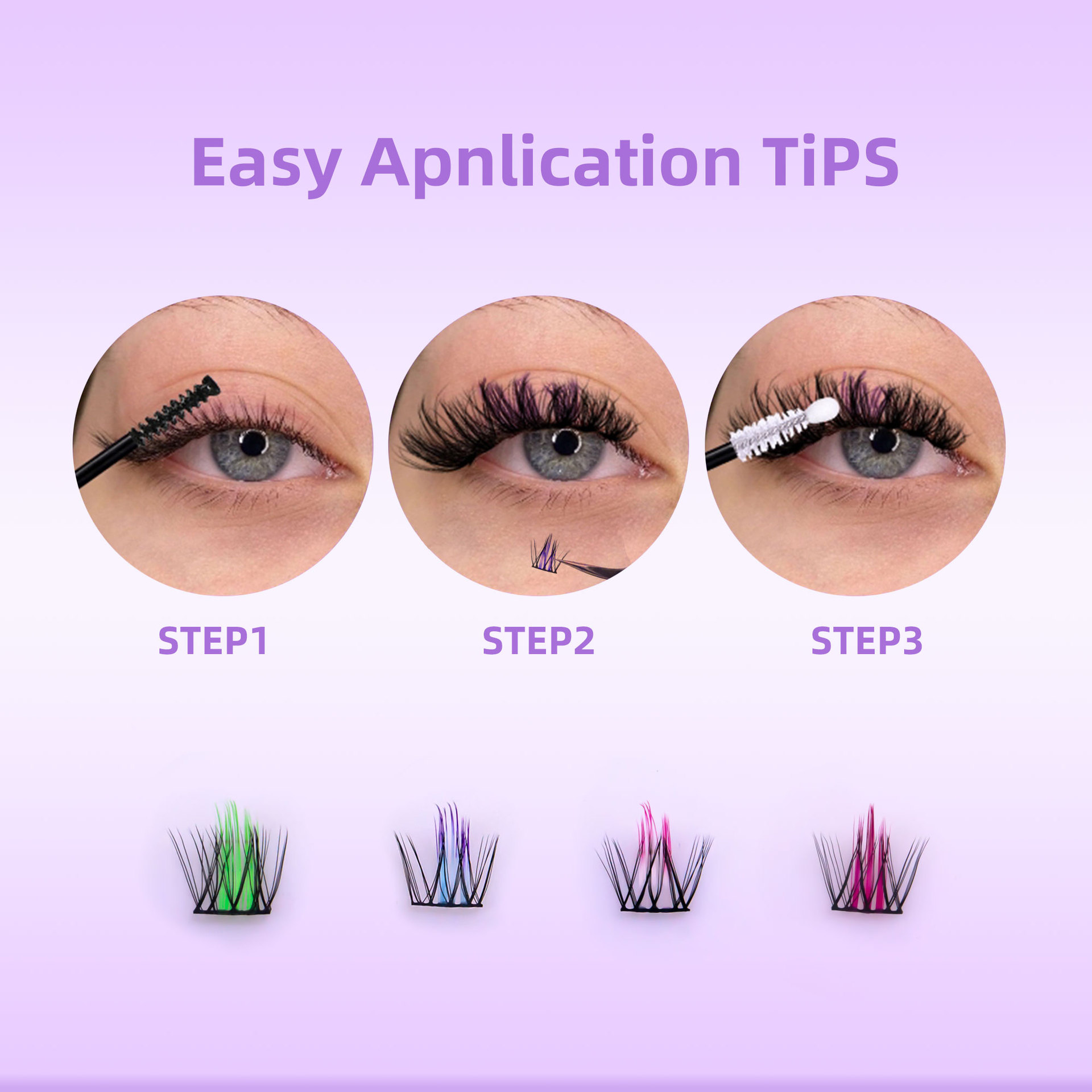 Easy Apnlication TiPS

STEP1

STEP2

STEP3