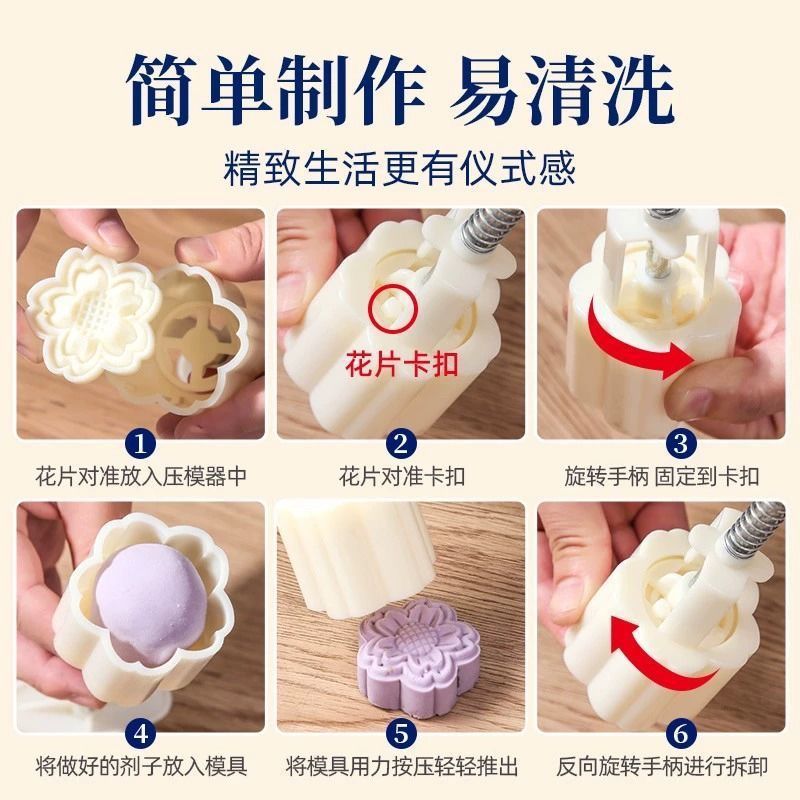 简单制作 易清洗
精致生活更有仪式感

花片卡扣

1
花片对准放入压模器中

2
花片对准卡扣

3
旋转手柄 固定到卡扣

4
将做好的剂子放入模具

5
将模具用力按压轻轻推出

6
反向旋转手柄进行拆卸