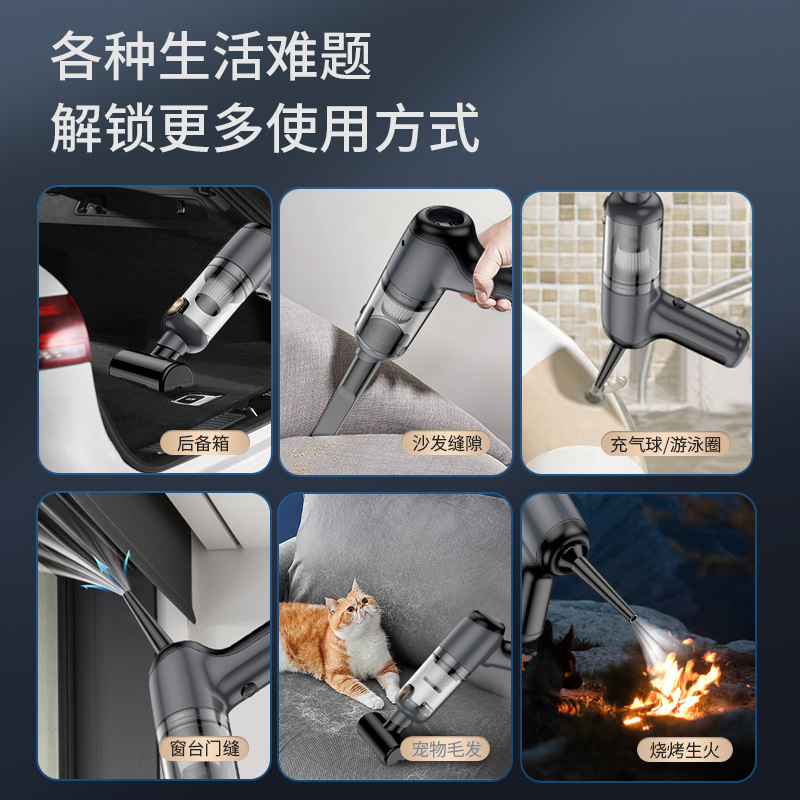 各种生活难题
解锁更多使用方式

后备箱

沙发缝隙

充气球/游泳圈

窗台门缝

宠物毛发

烧烤生火