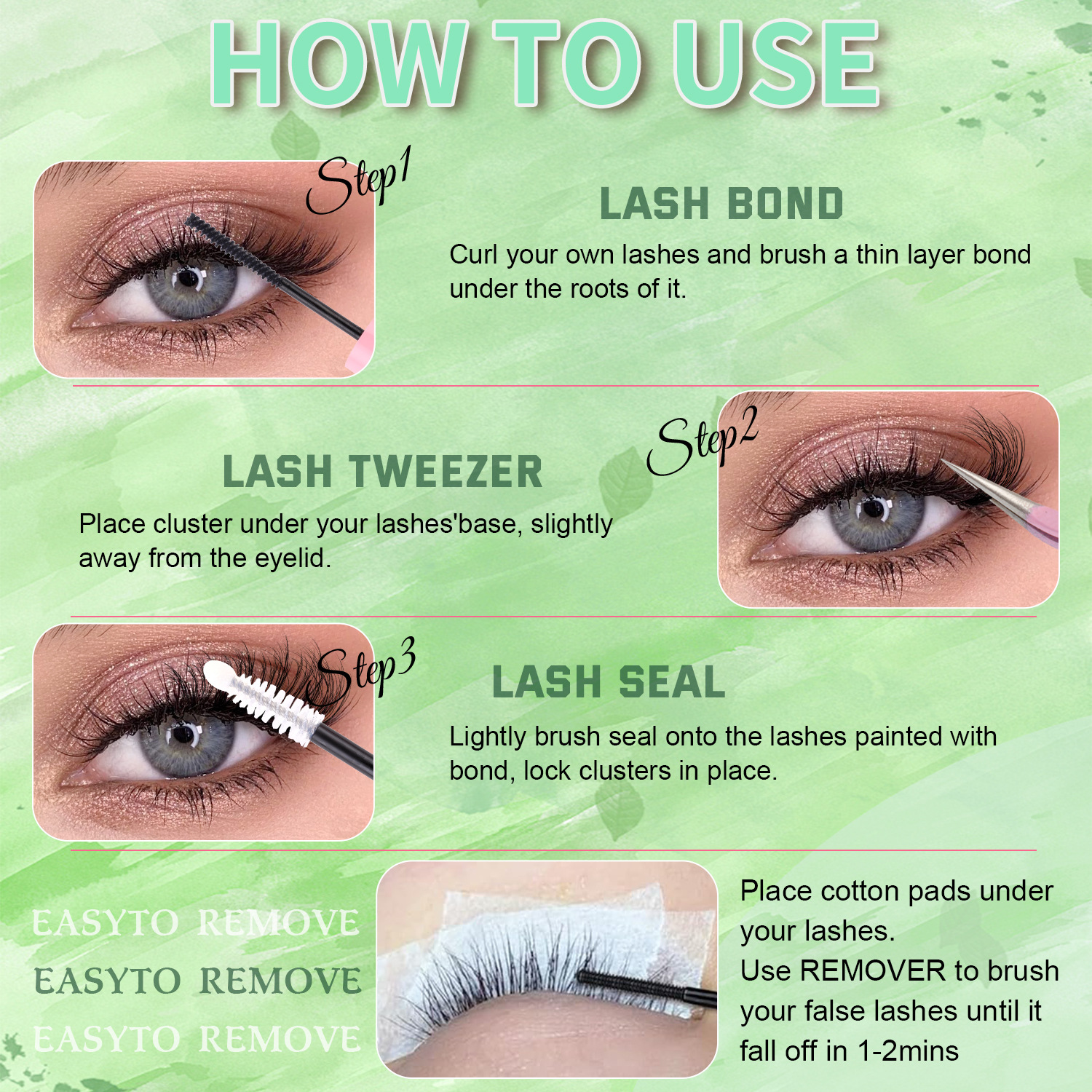 HOW TO USE

Step1

LASH BOND

Curl your own lashes and brush a thin layer bond under the roots of it.

Step2

LASH TWEEZER

Place cluster under your lashes'base, slightly away from the eyelid.

Step3

LASH SEAL

Lightly brush seal onto the lashes painted with bond, lock clusters in place.

EASYTO REMOVE
EASYTO REMOVE
EASYTO REMOVE

Place cotton pads under your lashes.
Use REMOVER to brush your false lashes until it fall off in 1-2mins