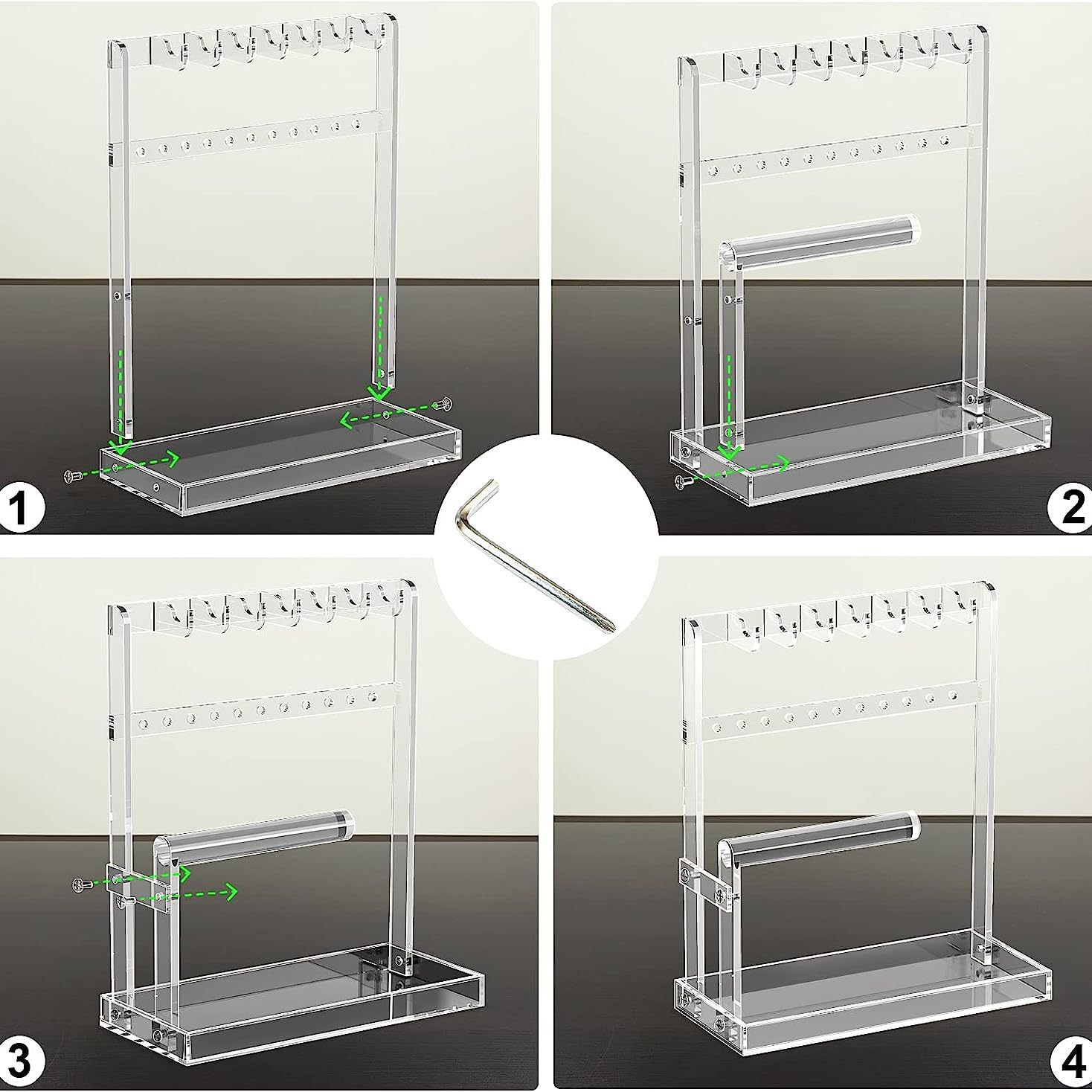 1

2

3

4