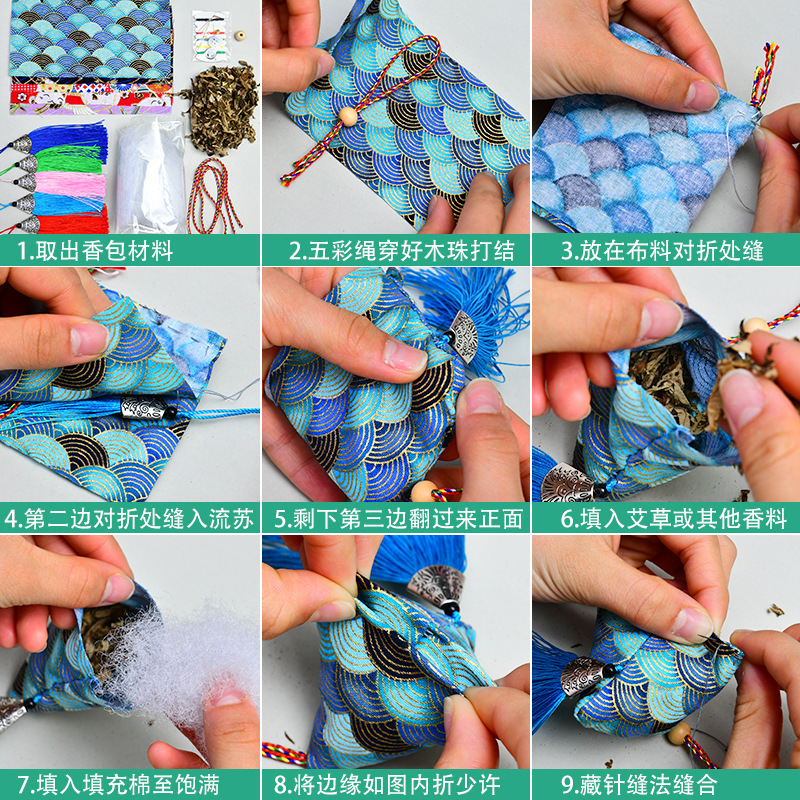 1.取出香包材料

2.五彩绳穿好木珠打结

3.放在布料对折处缝

4.第二边对折处缝入流苏

5.剩下第三边翻过来正面

6.填入艾草或其他香料

7.填入填充棉至饱满

8.将边缘如图内折少许

9.藏针缝法缝合