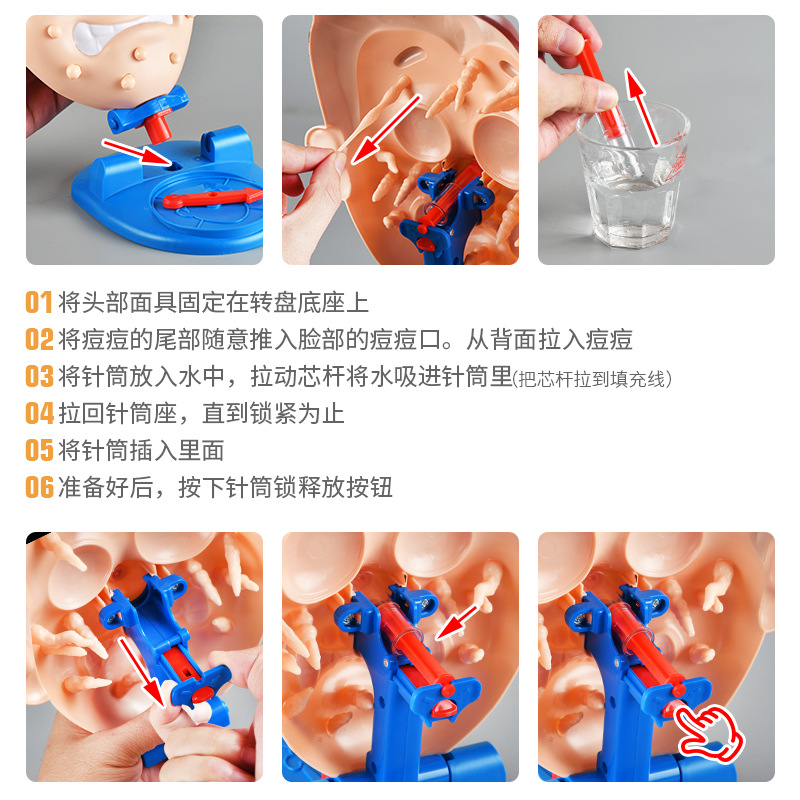 01 将头部面具固定在转盘底座上
02 将痘痘的尾部随意推入脸部的痘痘口。从背面拉入痘痘
03 将针筒放入水中，拉动芯杆将水吸进针筒里(把芯杆拉到填充线)
04 拉回针筒座，直到锁紧为止
05 将针筒插入里面
06 准备好后，按下针筒锁释放按钮