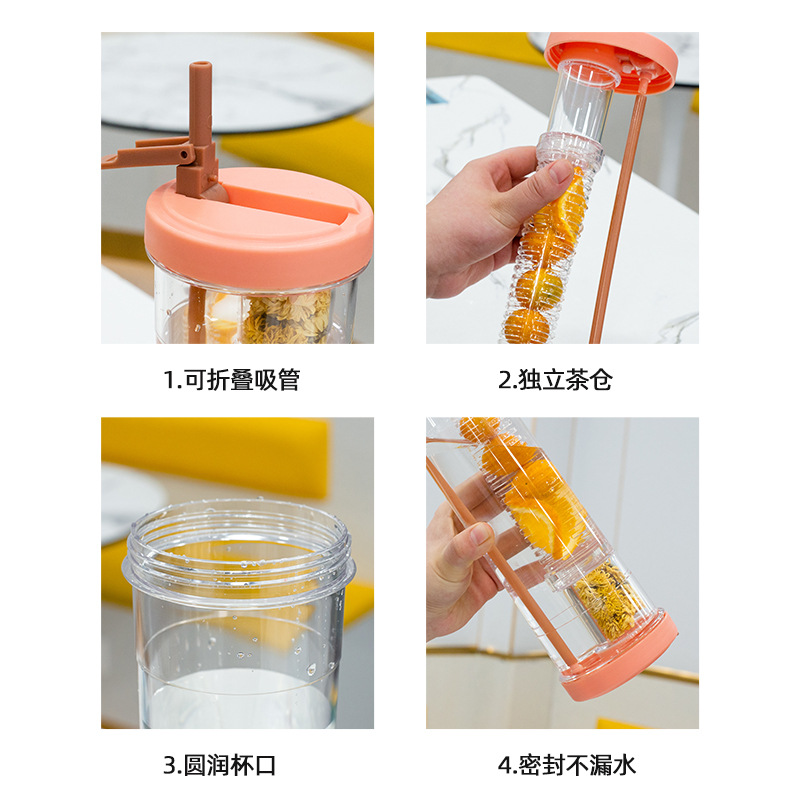 1.可折叠吸管

2.独立茶仓

3.圆润杯口

4.密封不漏水