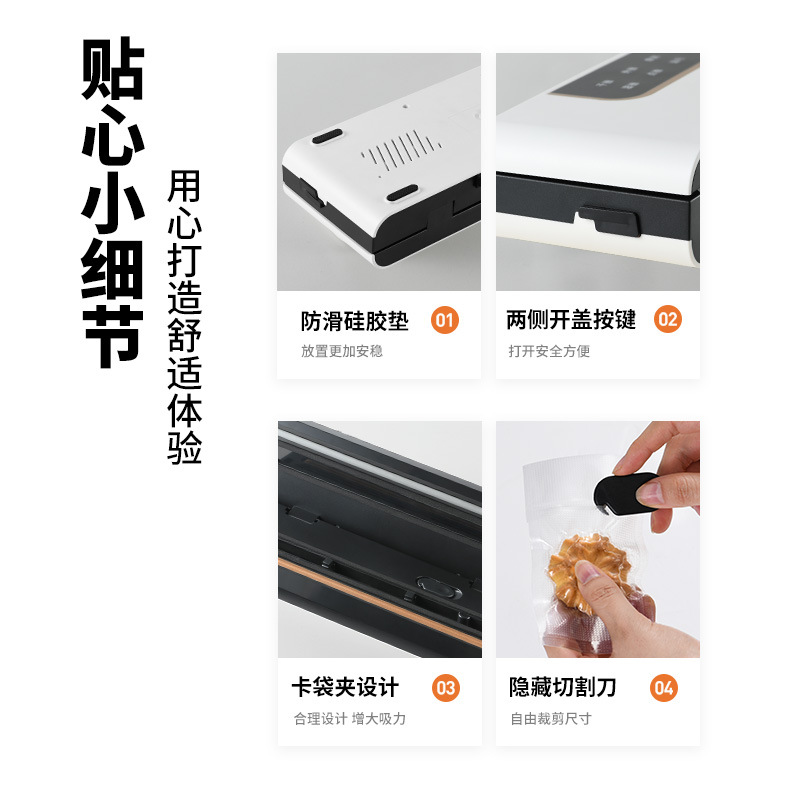 贴心小细节

用心打造舒适体验

防滑硅胶垫 01
放置更加安稳

两侧开盖按键 02
打开安全方便

卡袋夹设计 03
合理设计 增大吸力

隐藏切割刀 04
自由裁剪尺寸