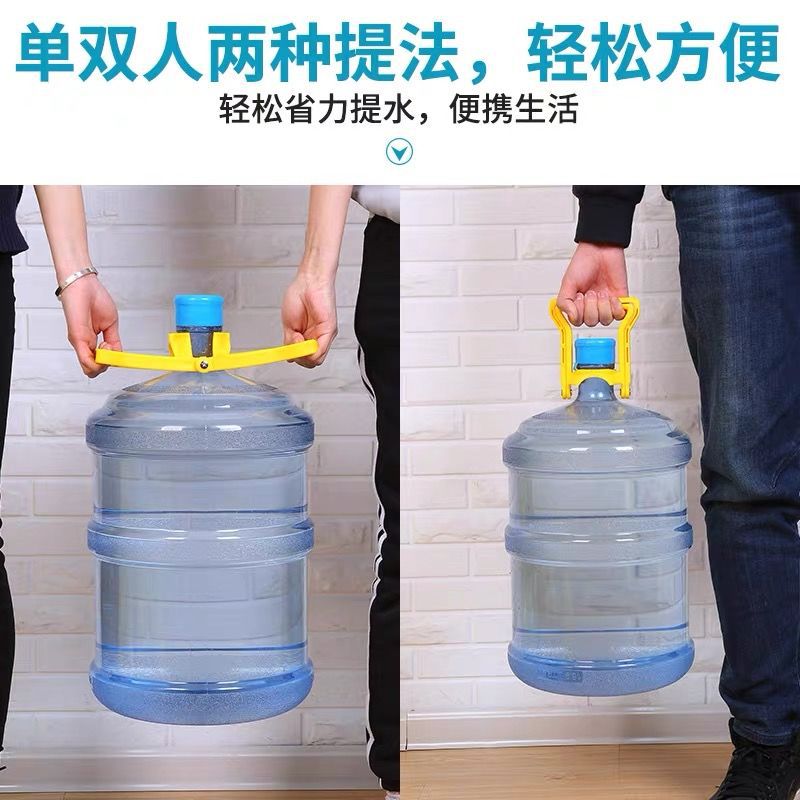 单双人两种提法，轻松方便

轻松省力提水，便携生活