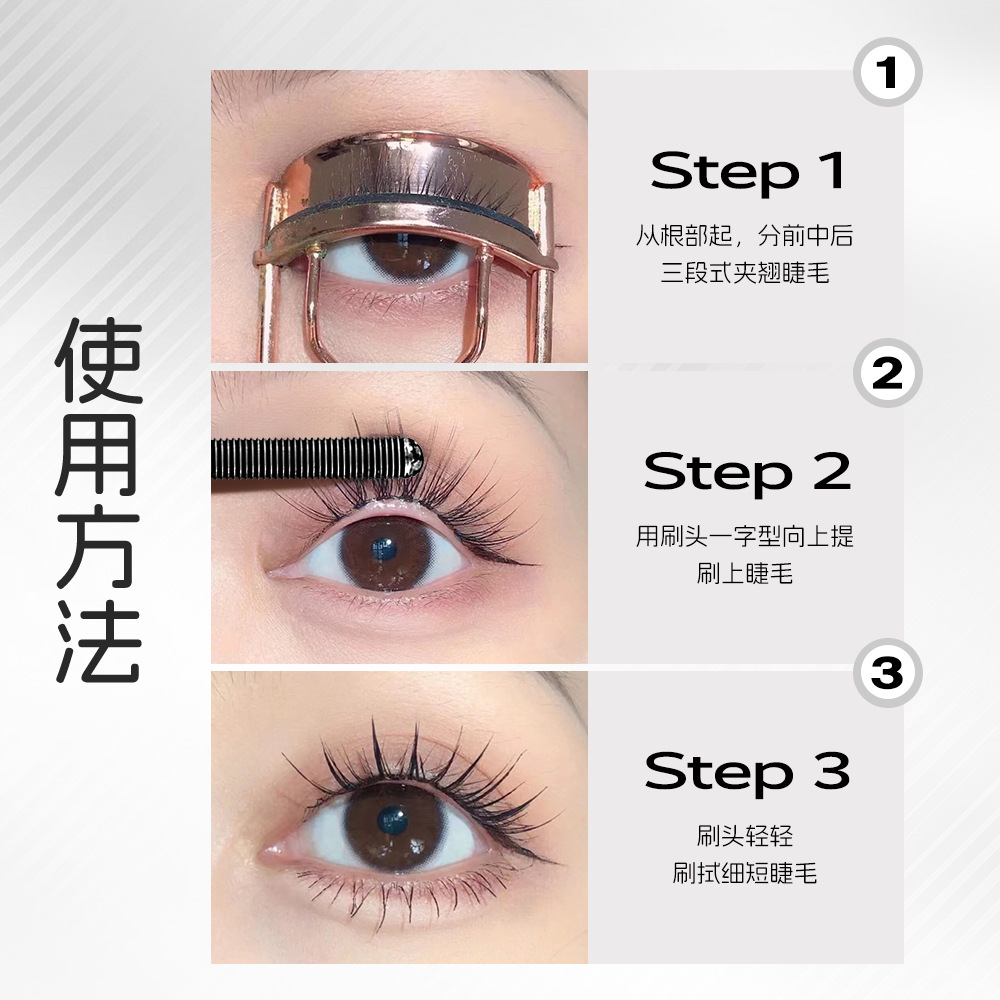 使用方法

1

Step 1

从根部起，分前中后
三段式夹翘睫毛

2

Step 2

用刷头一字型向上提
刷上睫毛

3

Step 3

刷头轻轻
刷拭细短睫毛