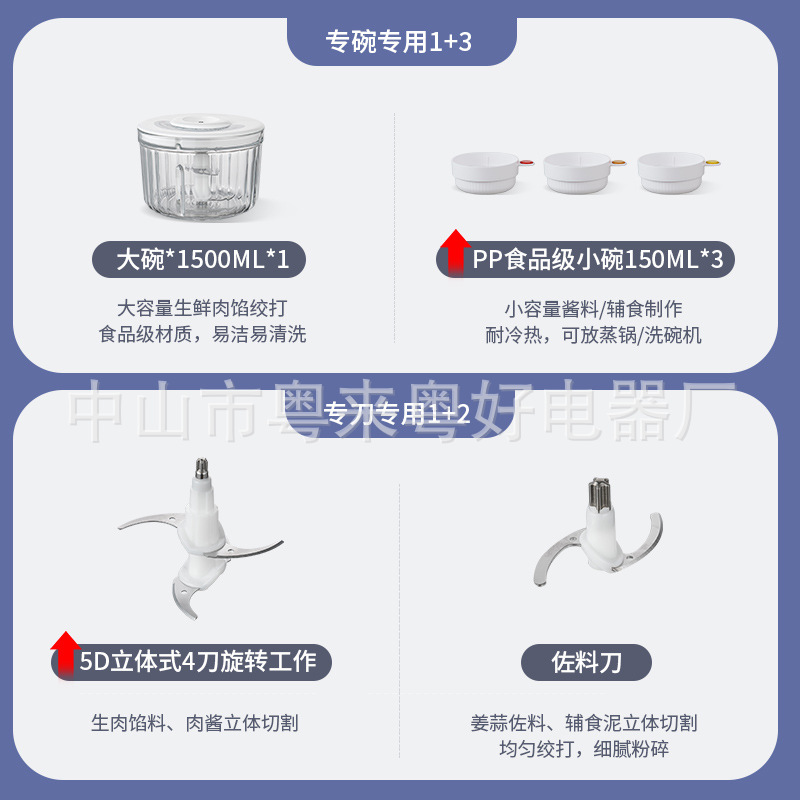 专碗专用1+3

大碗*1500ML*1

大容量生鲜肉馅绞打
食品级材质，易洁易清洗

PP食品级小碗150ML*3

小容量酱料/辅食制作
耐冷热，可放蒸锅/洗碗机

中山市粤来粤好电器厂

专刀专用1+2

5D立体式4刀旋转工作

生肉馅料、肉酱立体切割

佐料刀

姜蒜佐料、辅食泥立体切割
均匀绞打，细腻粉碎