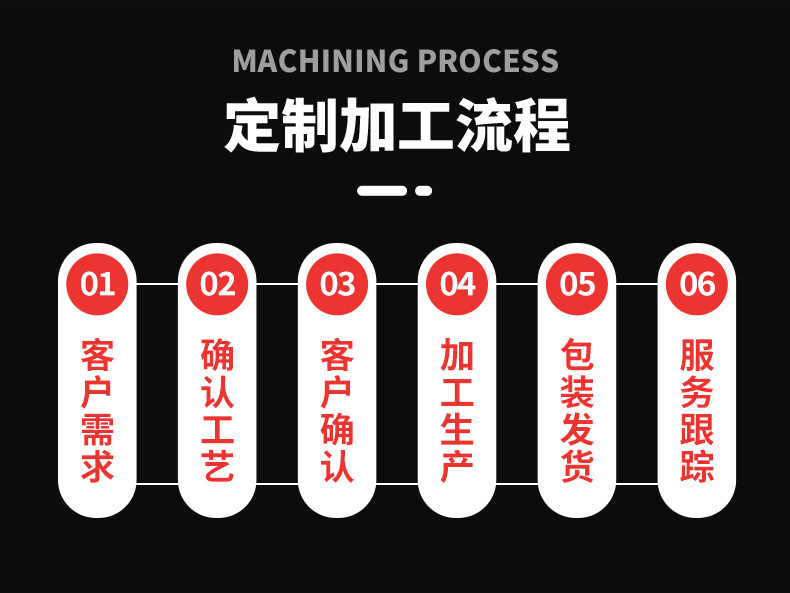 MACHINING PROCESS

定制加工流程

01
客户需求

02
确认工艺

03
客户确认

04
加工生产

05
包装发货

06
服务跟踪