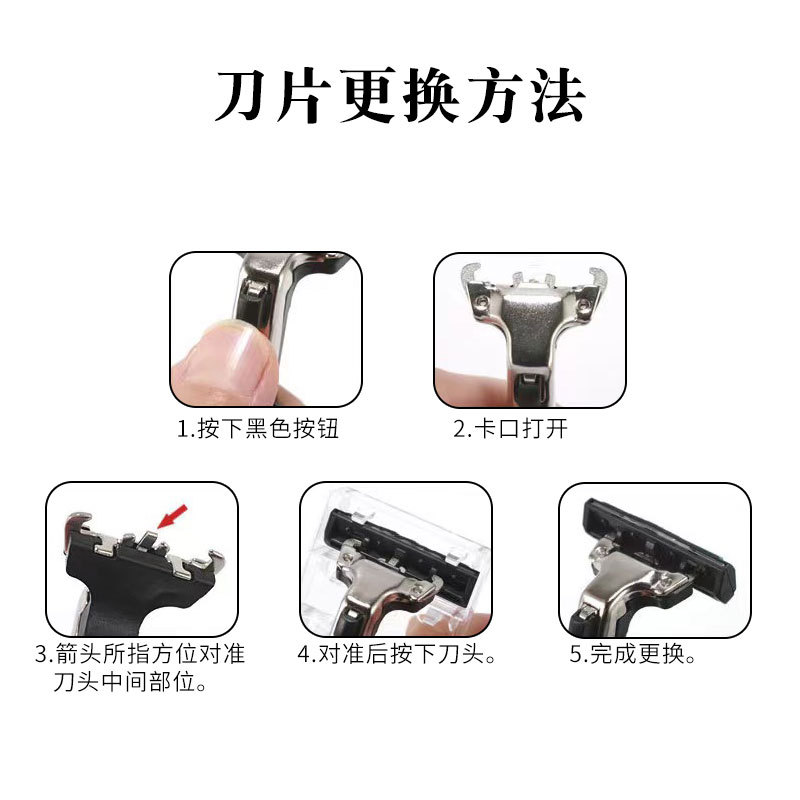 刀片更换方法

1.按下黑色按钮

2.卡口打开

3.箭头所指方位对准刀头中间部位。

4.对准后按下刀头。

5.完成更换。