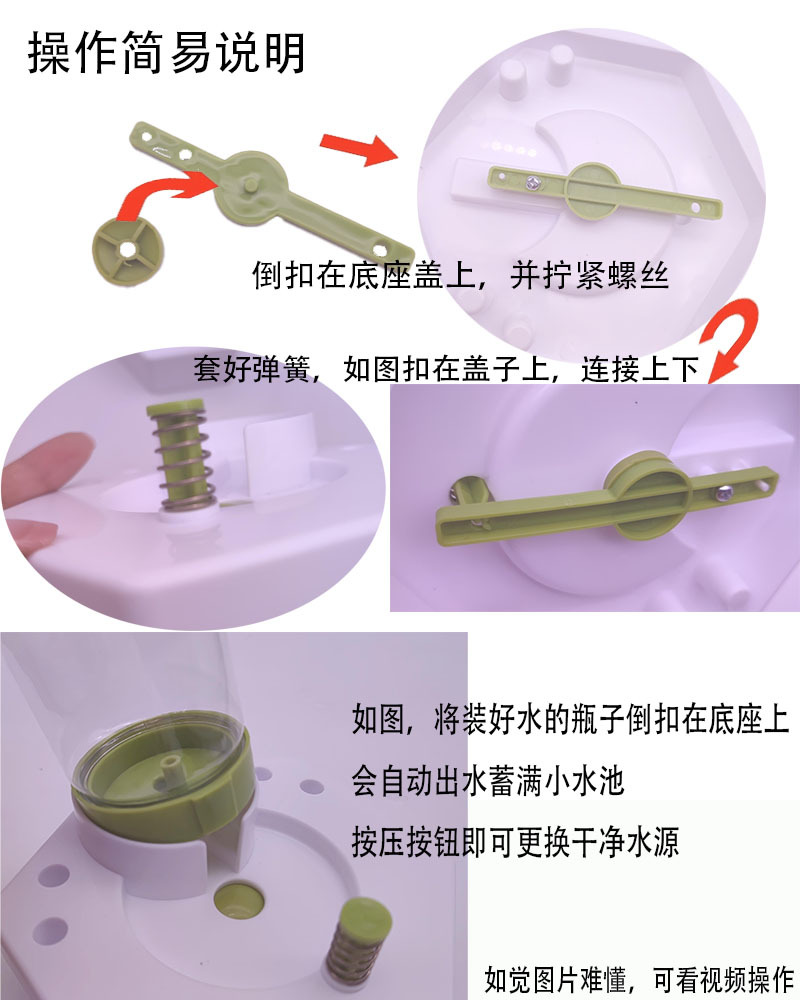 操作简易说明

倒扣在底座盖上，并拧紧螺丝

套好弹簧，如图扣在盖子上，连接上下

如图，将装好水的瓶子倒扣在底座上

会自动出水蓄满小水池

按压按钮即可更换干净水源

如觉图片难懂，可看视频操作