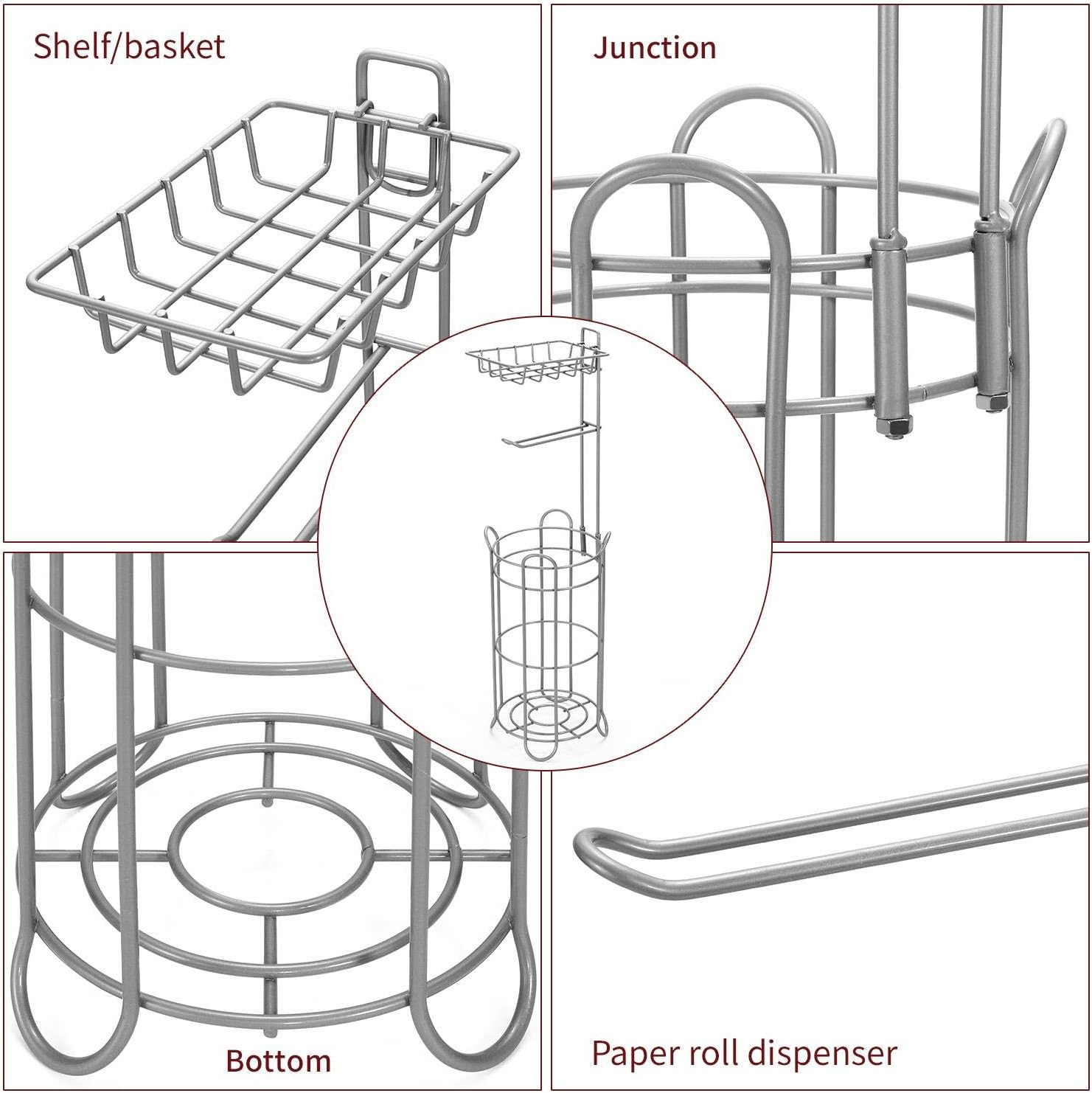 Shelf/basket

Junction

Bottom

Paper roll dispenser