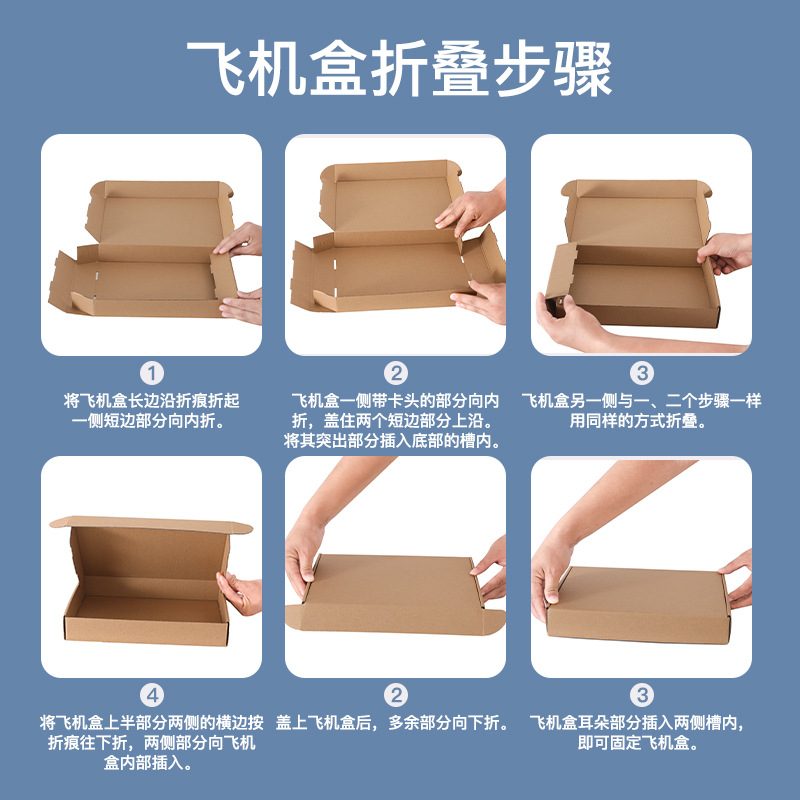 飞机盒折叠步骤

1
将飞机盒长边沿折痕折起一侧短边部分向内折。

2
飞机盒一侧带卡头的部分向内折，盖住两个短边部分上沿。将其突出部分插入底部的槽内。

3
飞机盒另一侧与一、二个步骤一样用同样的方式折叠。

4
将飞机盒上半部分两侧的横边按折痕往下折，两侧部分向飞机盒内部插入。

2
盖上飞机盒后，多余部分向下折。

3
飞机盒耳朵部分插入两侧槽内，即可固定飞机盒。