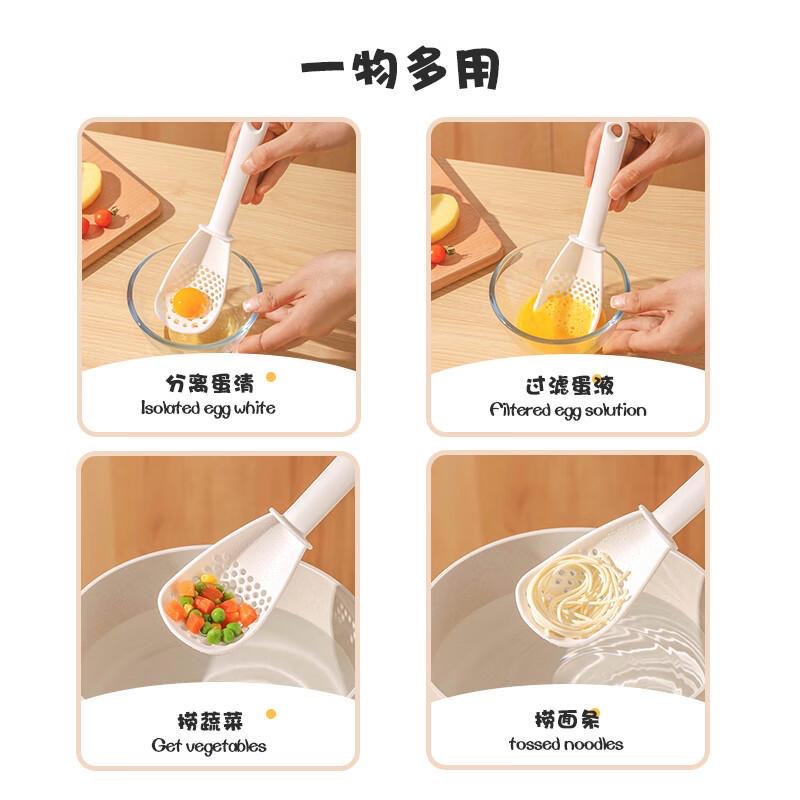 一物多用

分离蛋清
Isolated egg white

过滤蛋液
Filtered egg solution

捞蔬菜
Get vegetables

捞面条
tossed noodles