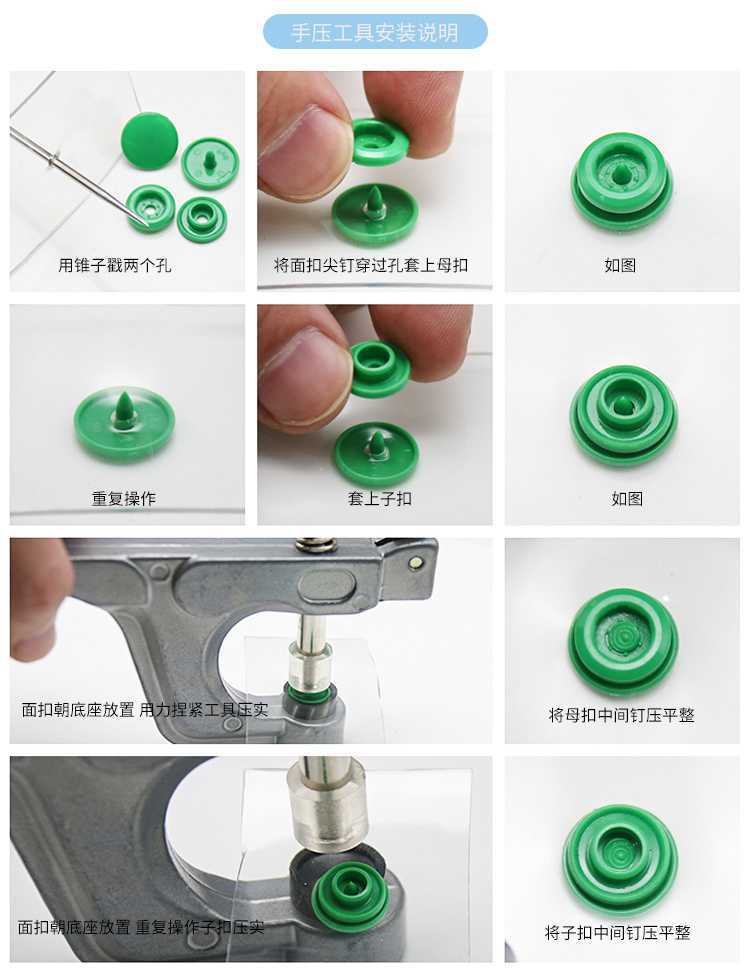 手压工具安装说明

用锥子戳两个孔

将面扣尖钉穿过孔套上母扣

如图

重复操作

套上子扣

如图

面扣朝底座放置 用力捏紧工具压实

将母扣中间钉压平整

面扣朝底座放置 重复操作子扣压实

将子扣中间钉压平整