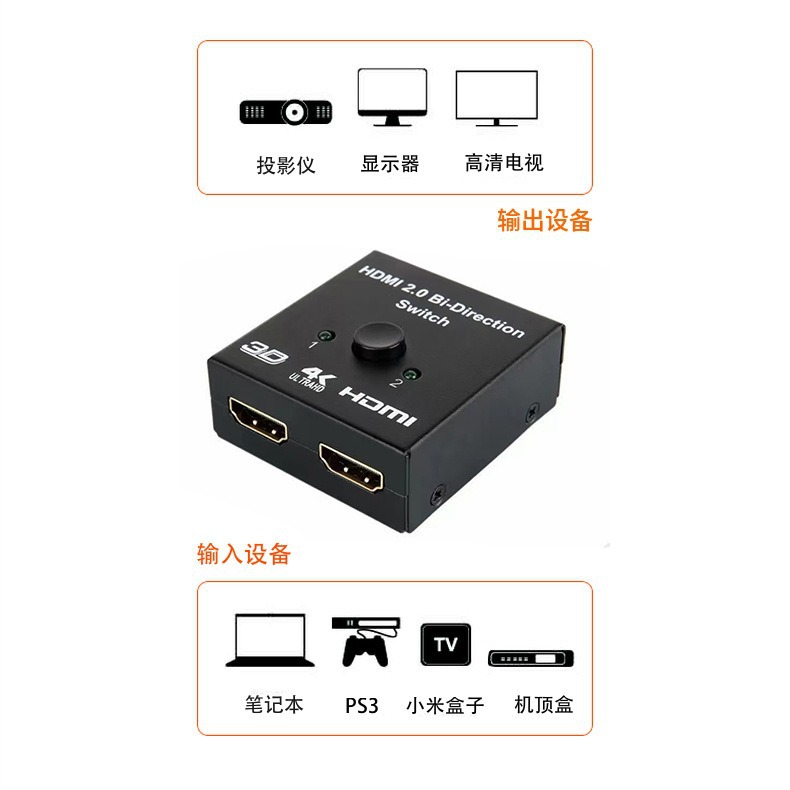 投影仪 显示器 高清电视

输出设备

HDMI 2.0 Bi-Direction Switch

1

2

3D

4K ULTRAHD

HDMI

输入设备

TV

笔记本 PS3 小米盒子 机顶盒