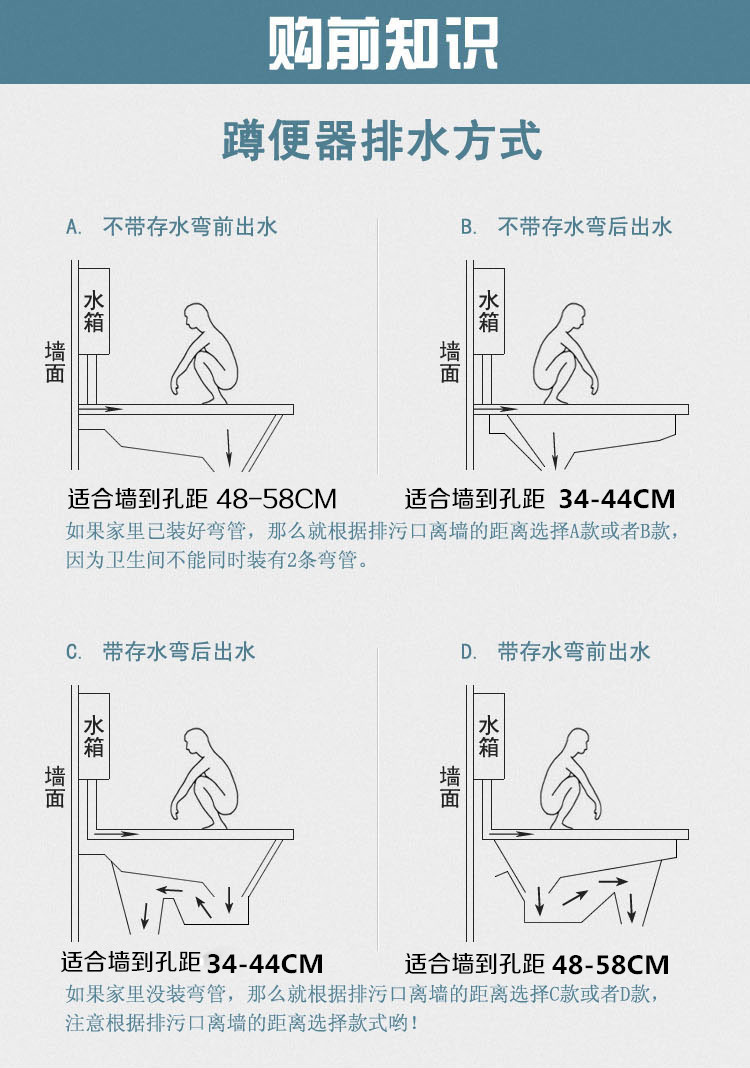 购前知识

蹲便器排水方式

A. 不带存水弯前出水

水箱

墙面

适合墙到孔距 48-58CM

B. 不带存水弯后出水

水箱

墙面

适合墙到孔距 34-44CM

如果家里已装好弯管，那么就根据排污口离墙的距离选择A款或者B款，因为卫生间不能同时装有2条弯管。

C. 带存水弯后出水

水箱

墙面

适合墙到孔距 34-44CM

D. 带存水弯前出水

水箱

墙面

适合墙到孔距 48-58CM

如果家里没装弯管，那么就根据排污口离墙的距离选择C款或者D款，注意根据排污口离墙的距离选择款式哟！